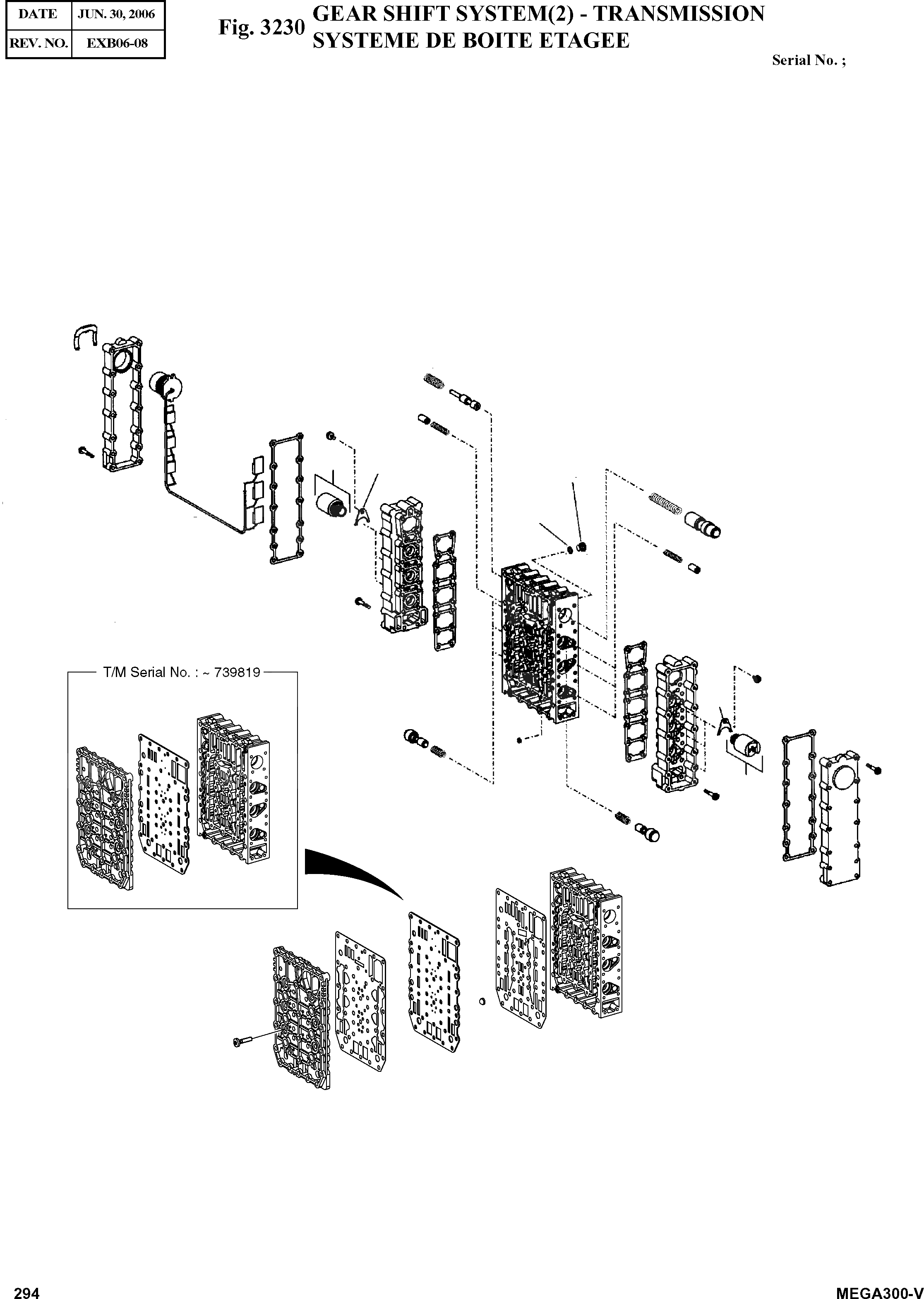 | DATE | JUN. 30, 2006 |
|---|---|
| REV. NO. | EXB06-08 |

Fig. 3230 GEAR SHIFT SYSTEM(2) - TRANSMISSION
SYSTEME DE BOITE ETAGEE

Serial No. ;

T/M Serial No. : ~ 739819

294

MEGA300-V