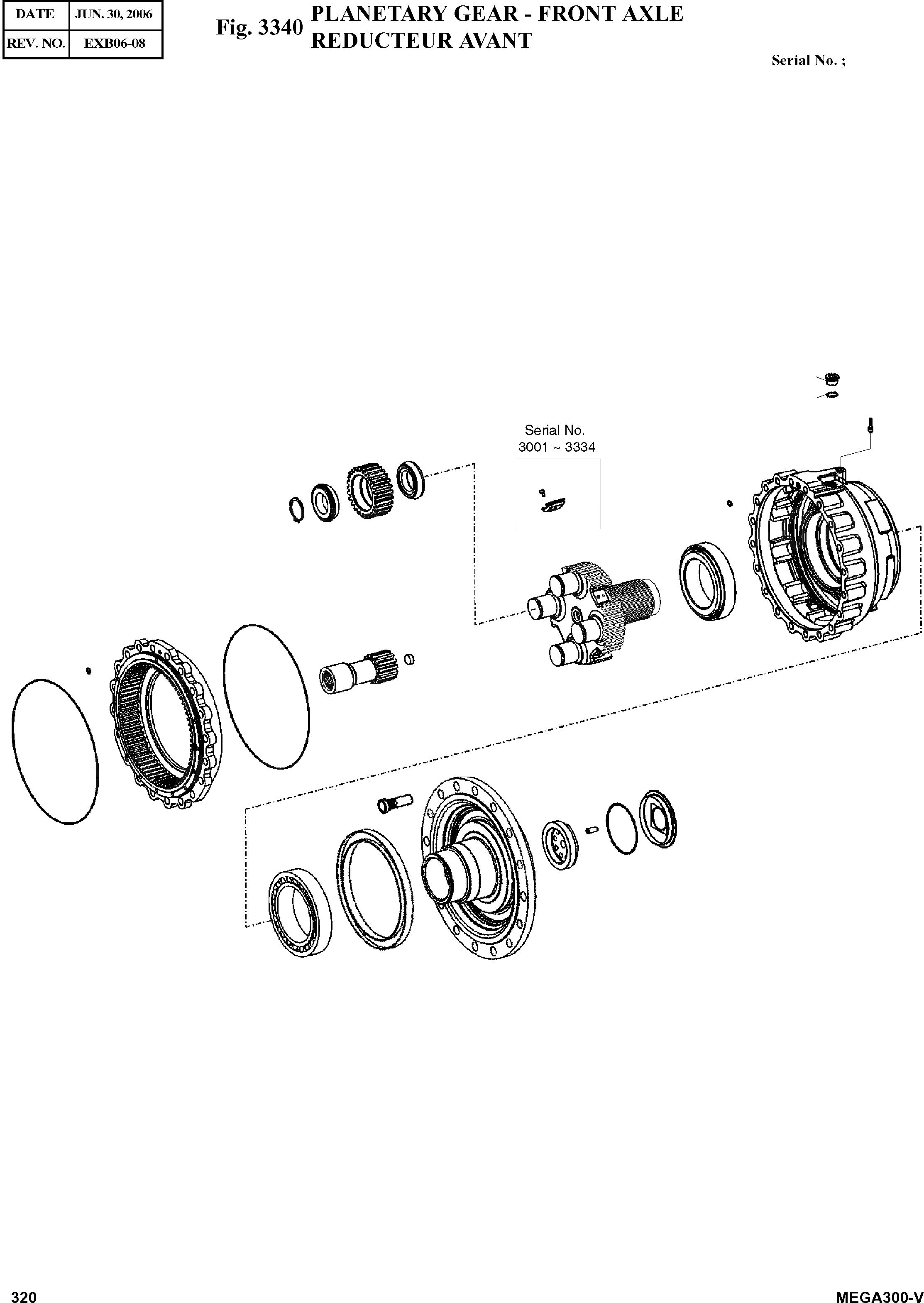 | DATE | JUN. 30, 2006 |
|---|---|
| REV. NO. | EXB06-08 |

Fig. 3340 PLANETARY GEAR - FRONT AXLE
REDUCTEUR AVANT

Serial No. ;

Serial No.
3001 ~ 3334

320

MEGA300-V