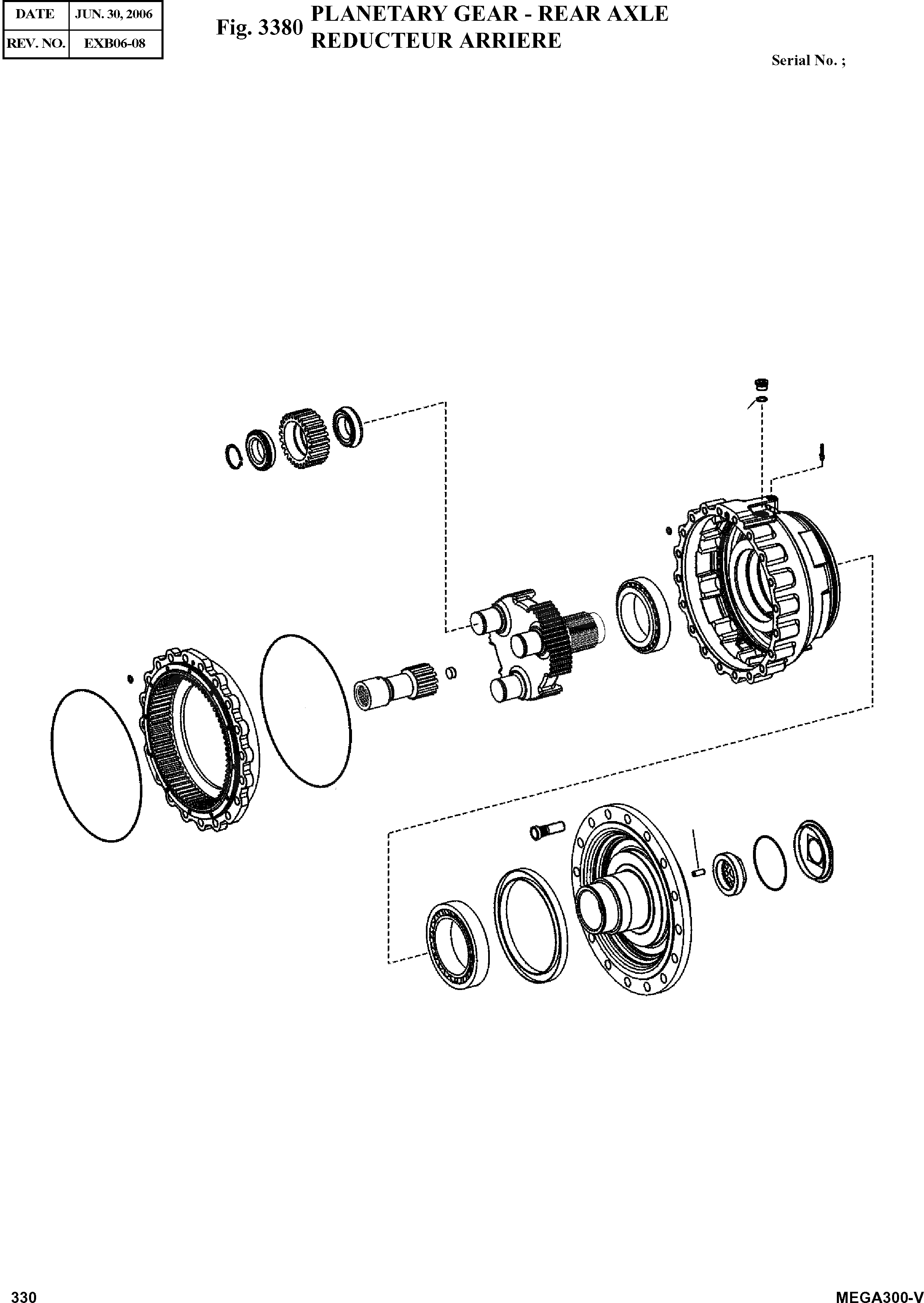 | DATE | JUN. 30, 2006 |
|---|---|
| REV. NO. | EXB06-08 |

Fig. 3380 PLANETARY GEAR - REAR AXLE
REDUCTEUR ARRIERE

Serial No. ;

330

MEGA300-V