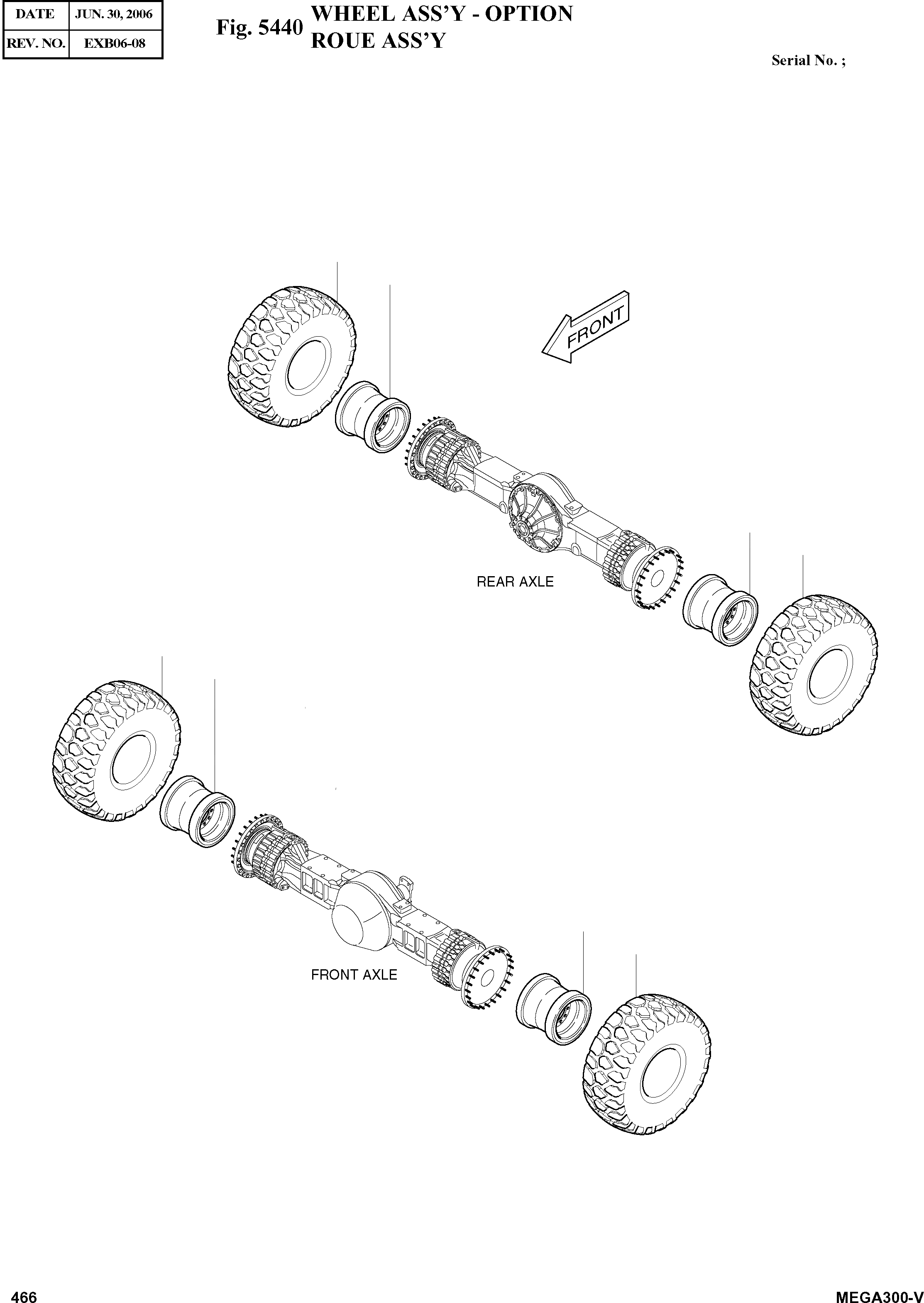 | DATE | JUN. 30, 2006 |
|---|---|
| REV. NO. | EXB06-08 |

Fig. 5440 WHEEL ASS'Y - OPTION
ROUE ASS'Y

Serial No. ;

FRONT

REAR AXLE

FRONT AXLE

466

MEGA300-V