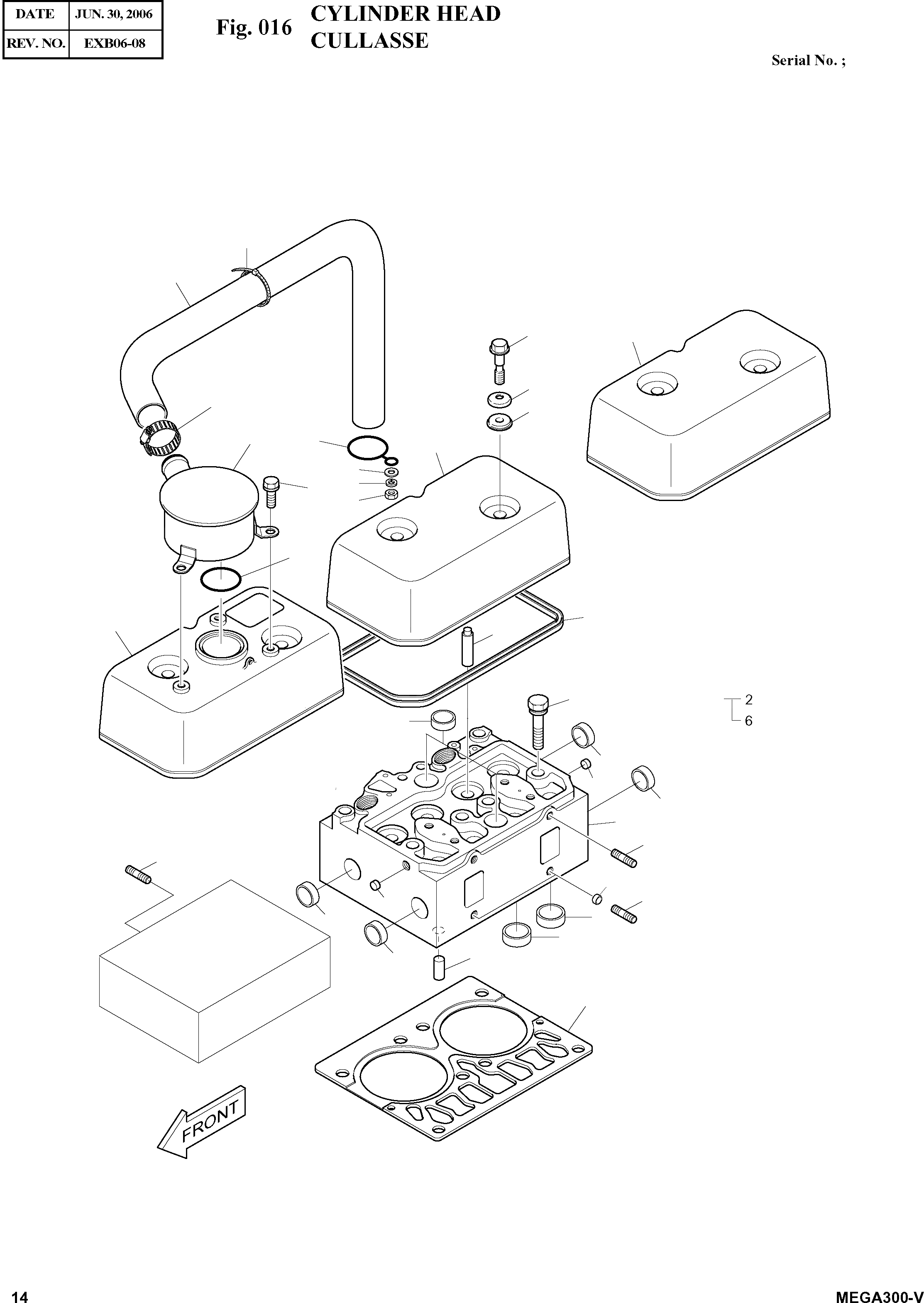 | DATE | JUN. 30, 2006 |
|---|---|
| REV. NO. | EXB06-08 |

Fig. 016 CYLINDER HEAD
CULLASSE

Serial No. ;

2
6

FRONT

14

MEGA300-V