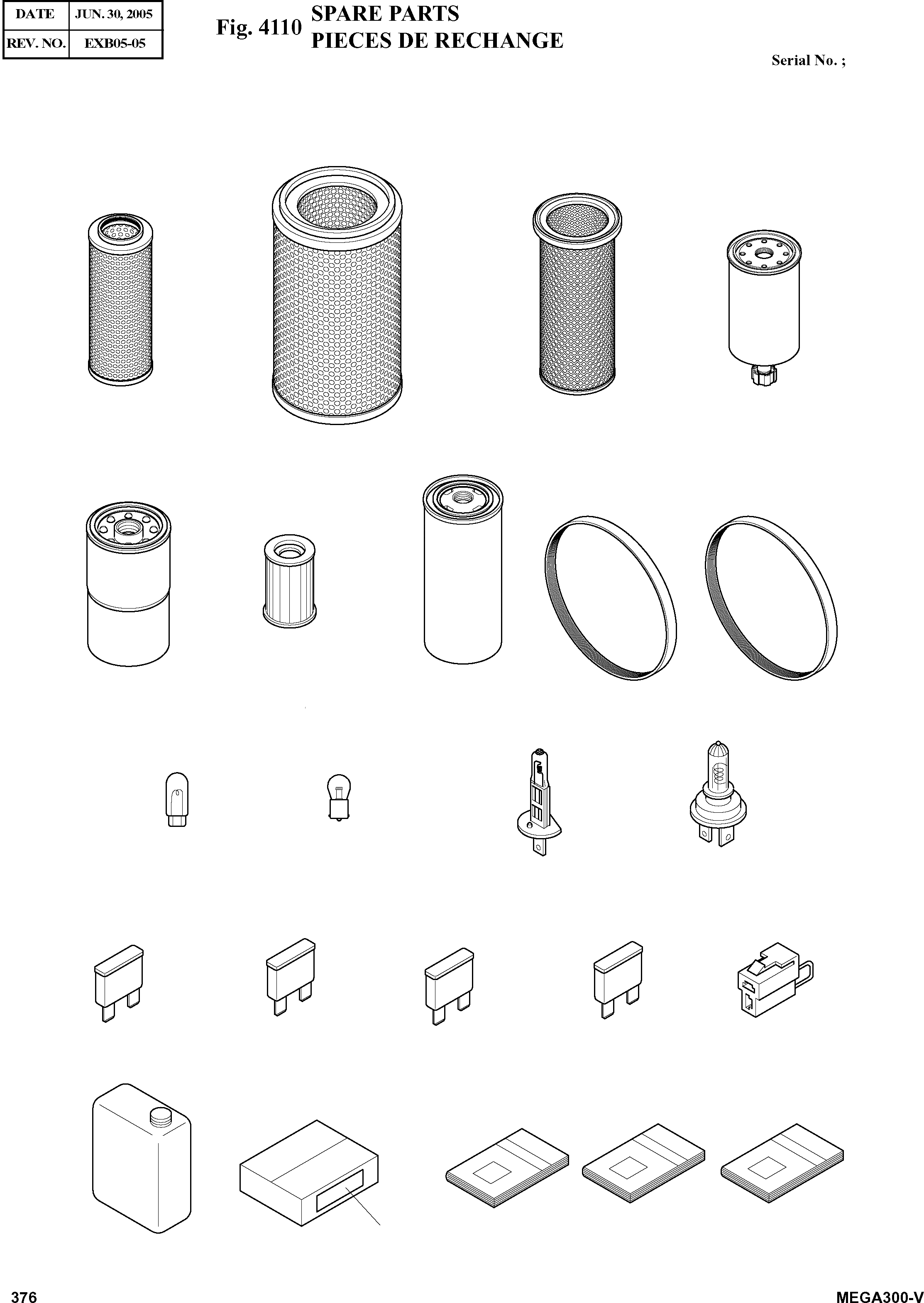 | DATE | JUN. 30, 2005 |
|---|---|
| REV. NO. | EXB05-05 |

Fig. 4110 SPARE PARTS
PIECES DE RECHANGE

Serial No. ;

376

MEGA300-V