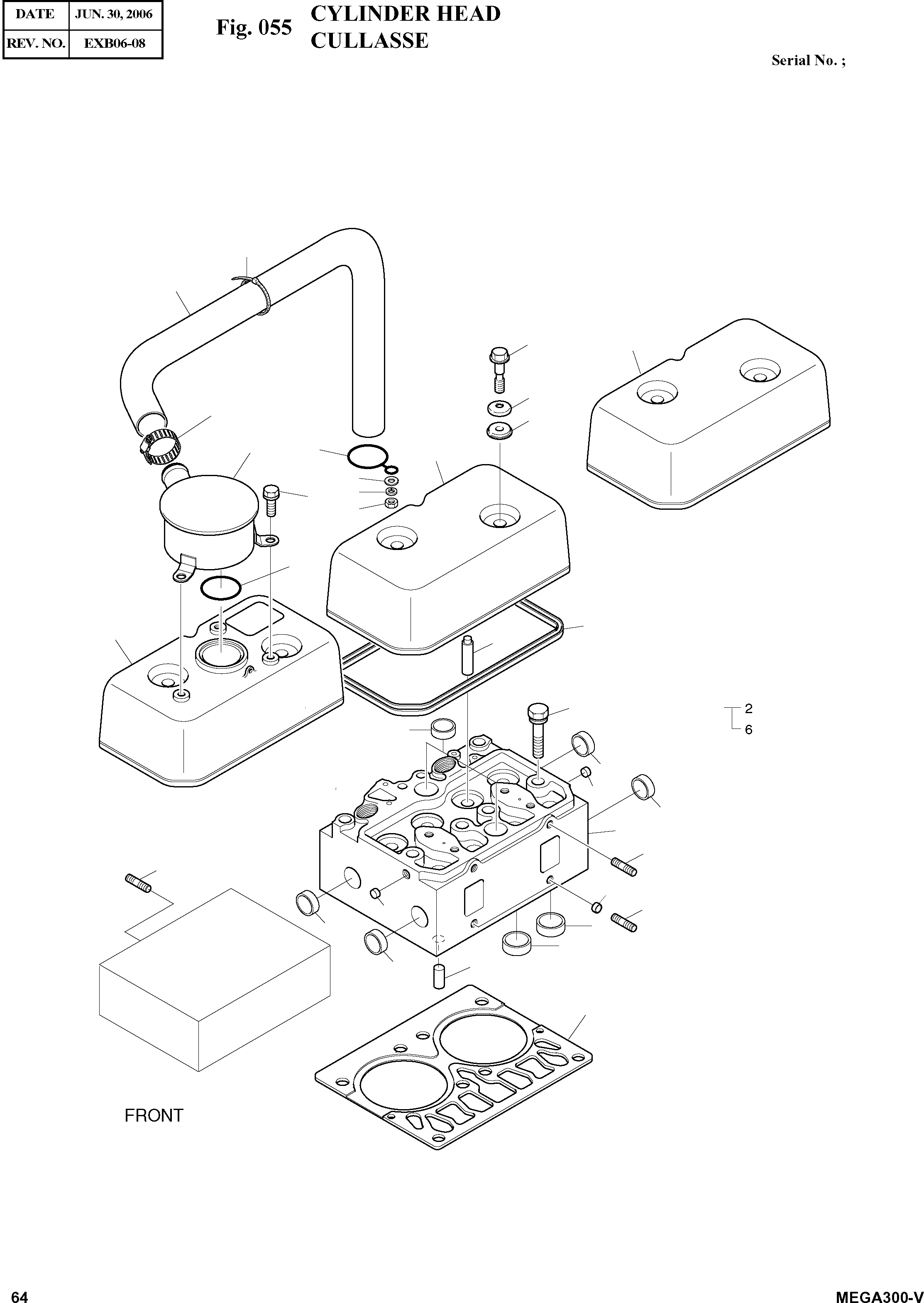 | DATE | JUN. 30, 2006 |
|---|---|
| REV. NO. | EXB06-08 |

Fig. 055 CYLINDER HEAD
CULLASSE

Serial No. ;

2
6

FRONT

64

MEGA300-V