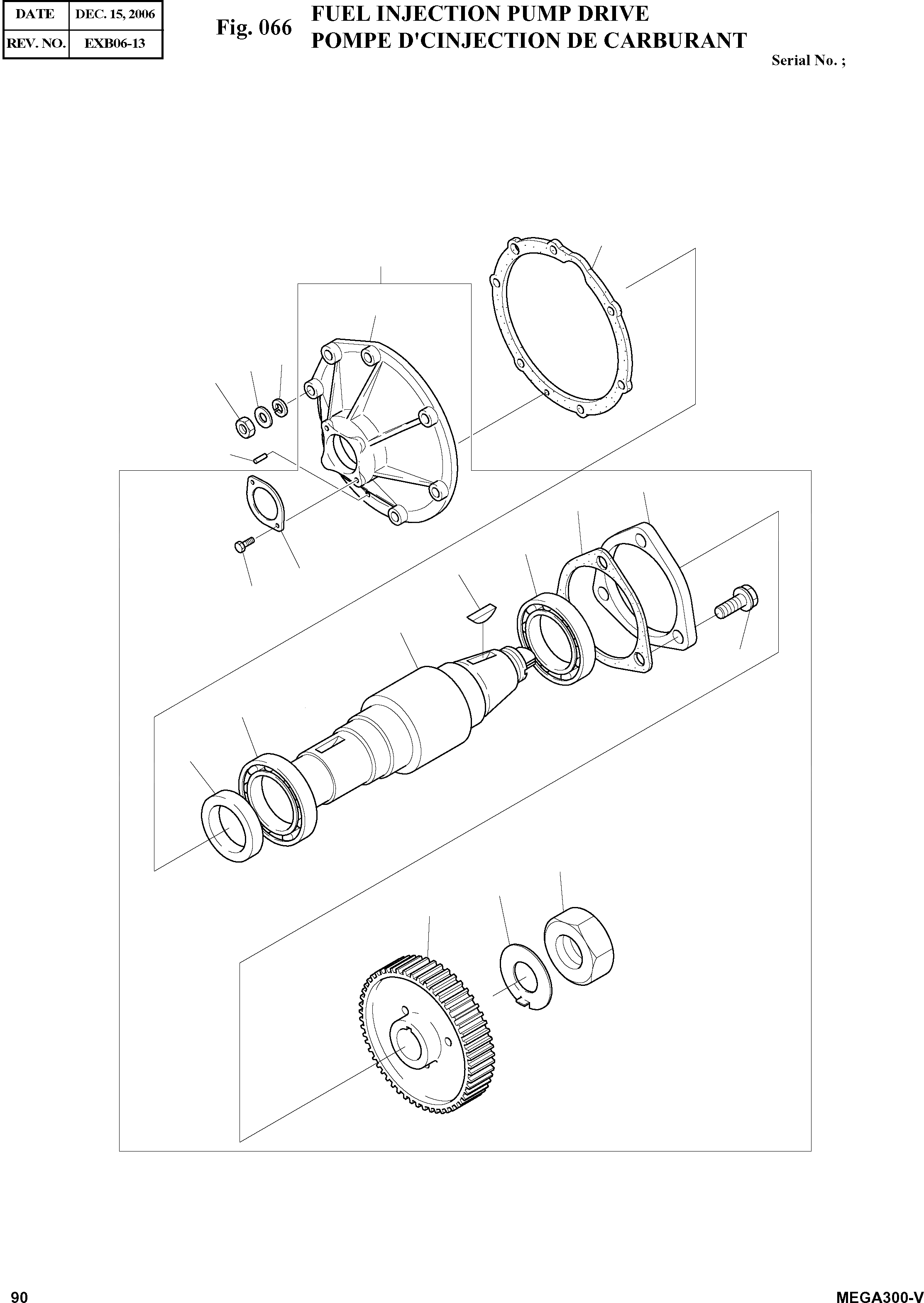 | DATE | DEC. 15, 2006 |
|---|---|
| REV. NO. | EXB06-13 |

Fig. 066 FUEL INJECTION PUMP DRIVE
POMPE D'CINJECTION DE CARBURANT

Serial No. ;

90

MEGA300-V