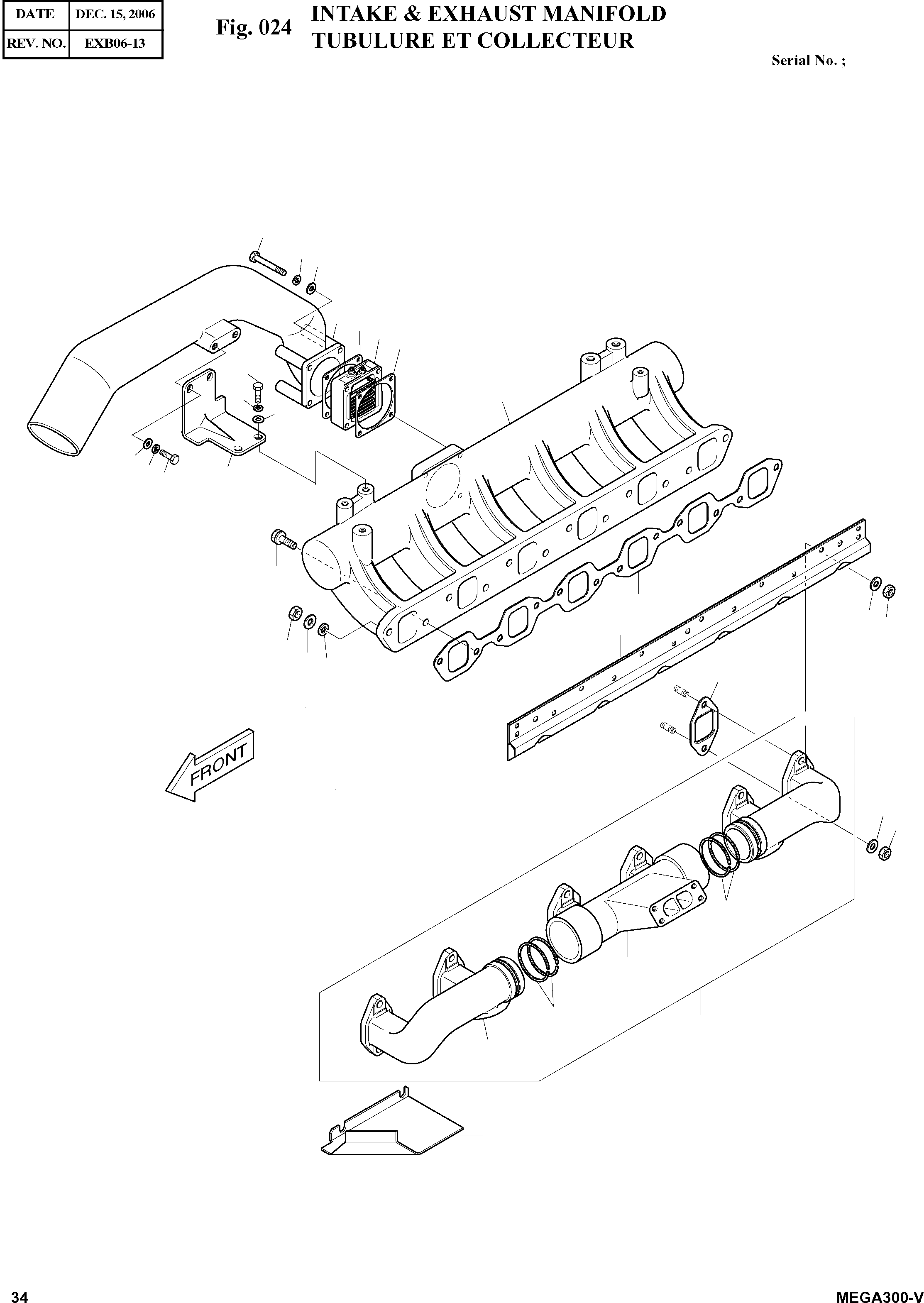 | DATE | DEC. 15, 2006 |
|---|---|
| REV. NO. | EXB06-13 |

Fig. 024 INTAKE & EXHAUST MANIFOLD
TUBULURE ET COLLECTEUR

Serial No. ;

FRONT

34

MEGA300-V