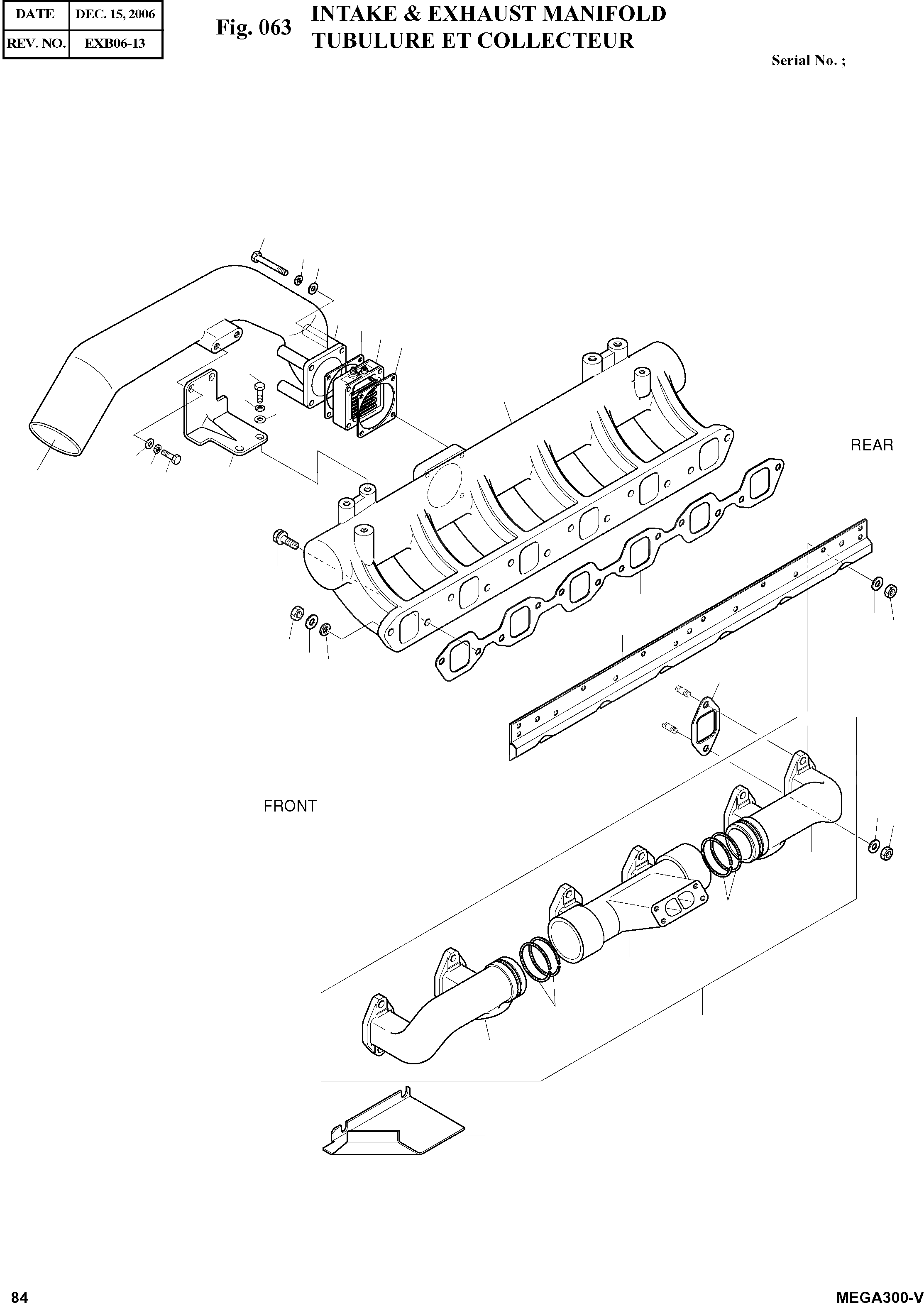 | DATE | DEC. 15, 2006 |
|---|---|
| REV. NO. | EXB06-13 |

Fig. 063 INTAKE & EXHAUST MANIFOLD
TUBULURE ET COLLECTEUR

Serial No. ;

REAR

FRONT

84

MEGA300-V