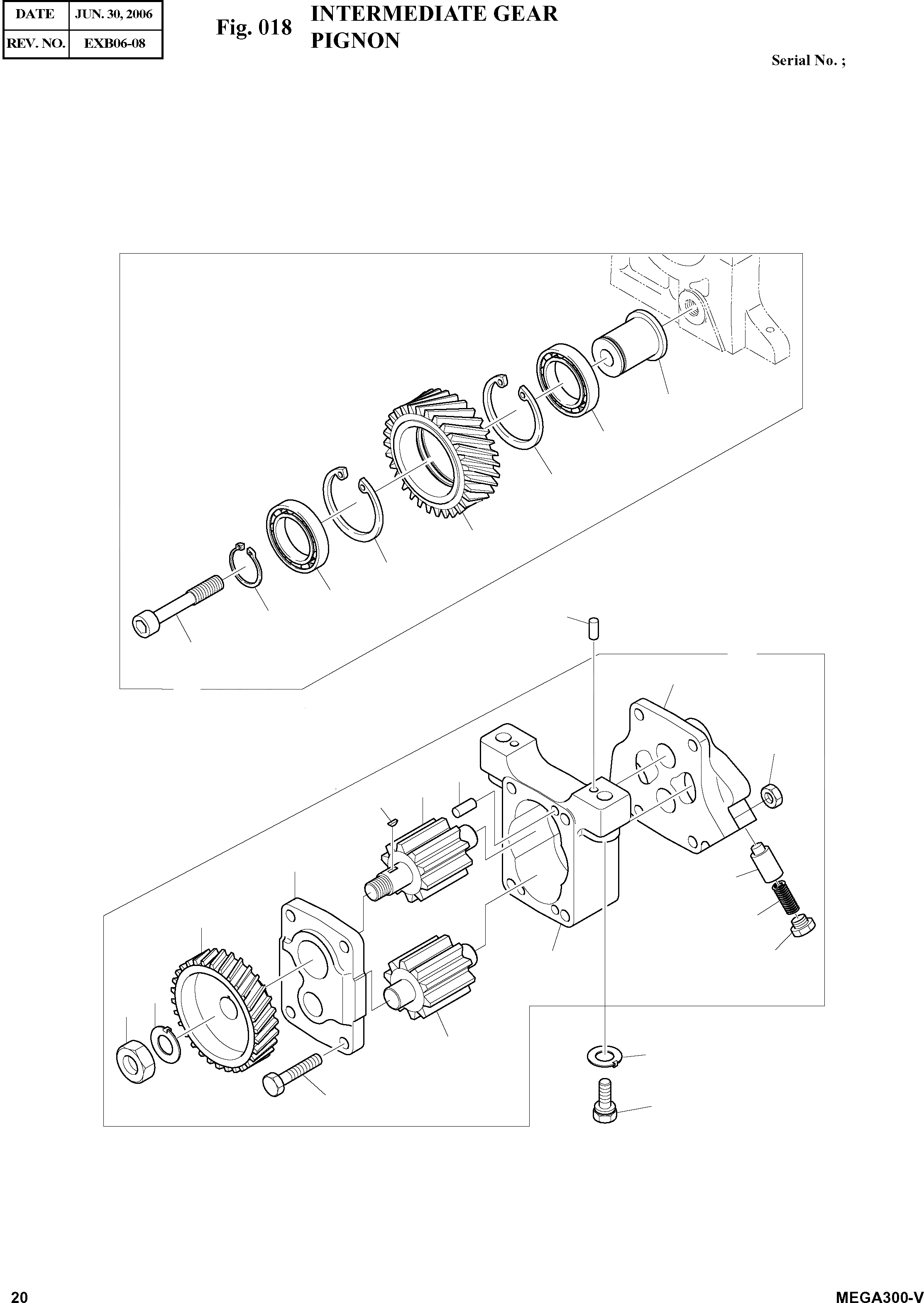 | DATE | JUN. 30, 2006 |
|---|---|
| REV. NO. | EXB06-08 |

Fig. 018 INTERMEDIATE GEAR PIGNON

Serial No. ;

20

MEGA300-V