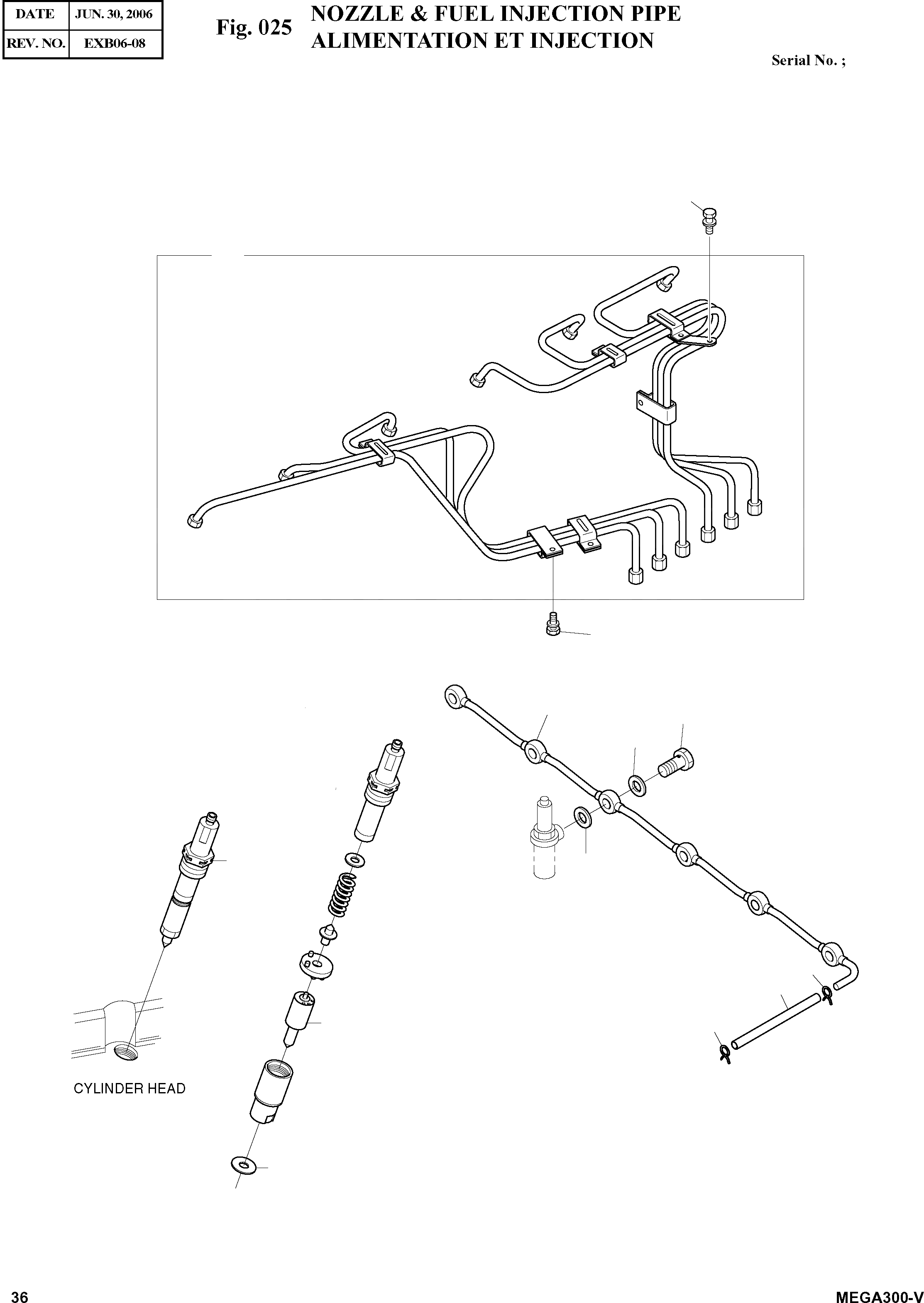 | DATE | JUN. 30, 2006 |
|---|---|
| REV. NO. | EXB06-08 |

Fig. 025 NOZZLE & FUEL INJECTION PIPE
ALIMENTATION ET INJECTION

Serial No. ;

CYLINDER HEAD

36

MEGA300-V