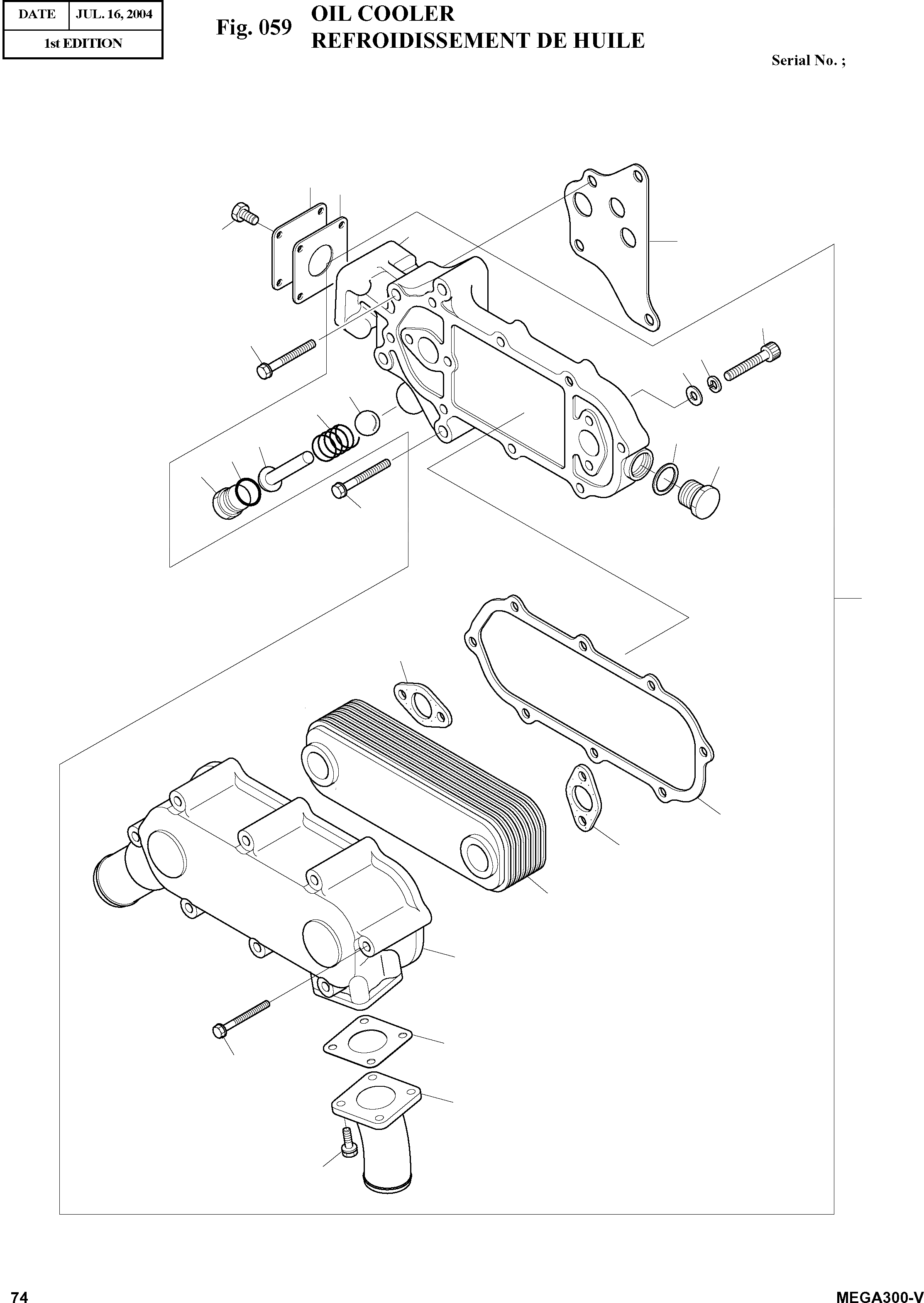 | DATE | JUL. 16, 2004 |
|---|---|
| 1st EDITION | |

Fig. 059 OIL COOLER
REFROIDISSEMENT DE HUILE

Serial No. ;

74

MEGA300-V