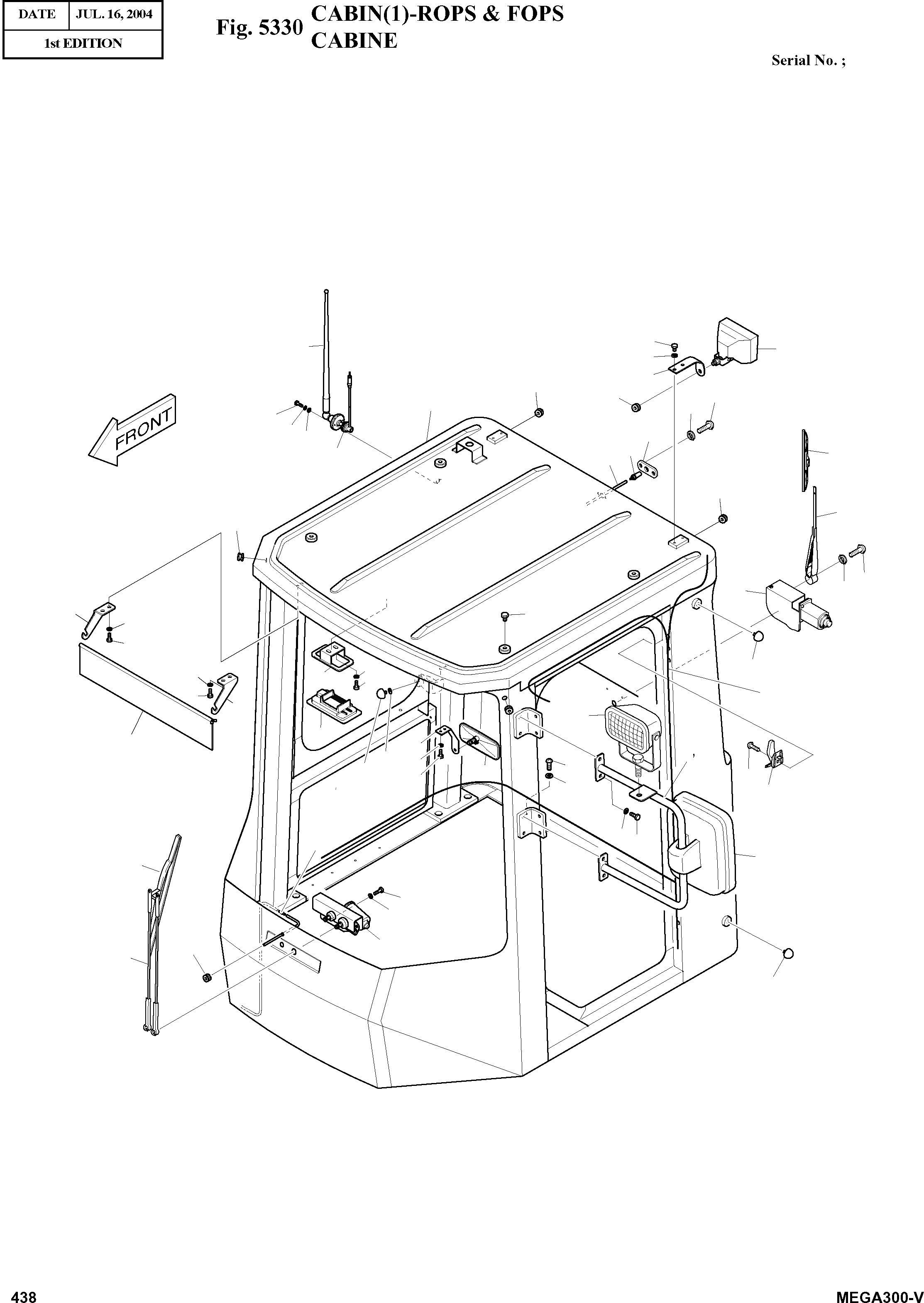 | DATE | JUL. 16, 2004 |
|---|---|
| 1st EDITION | |

Fig. 5330 CABIN(1)-ROPS & FOPS
CABINE

Serial No. ;

FRONT

438

MEGA300-V