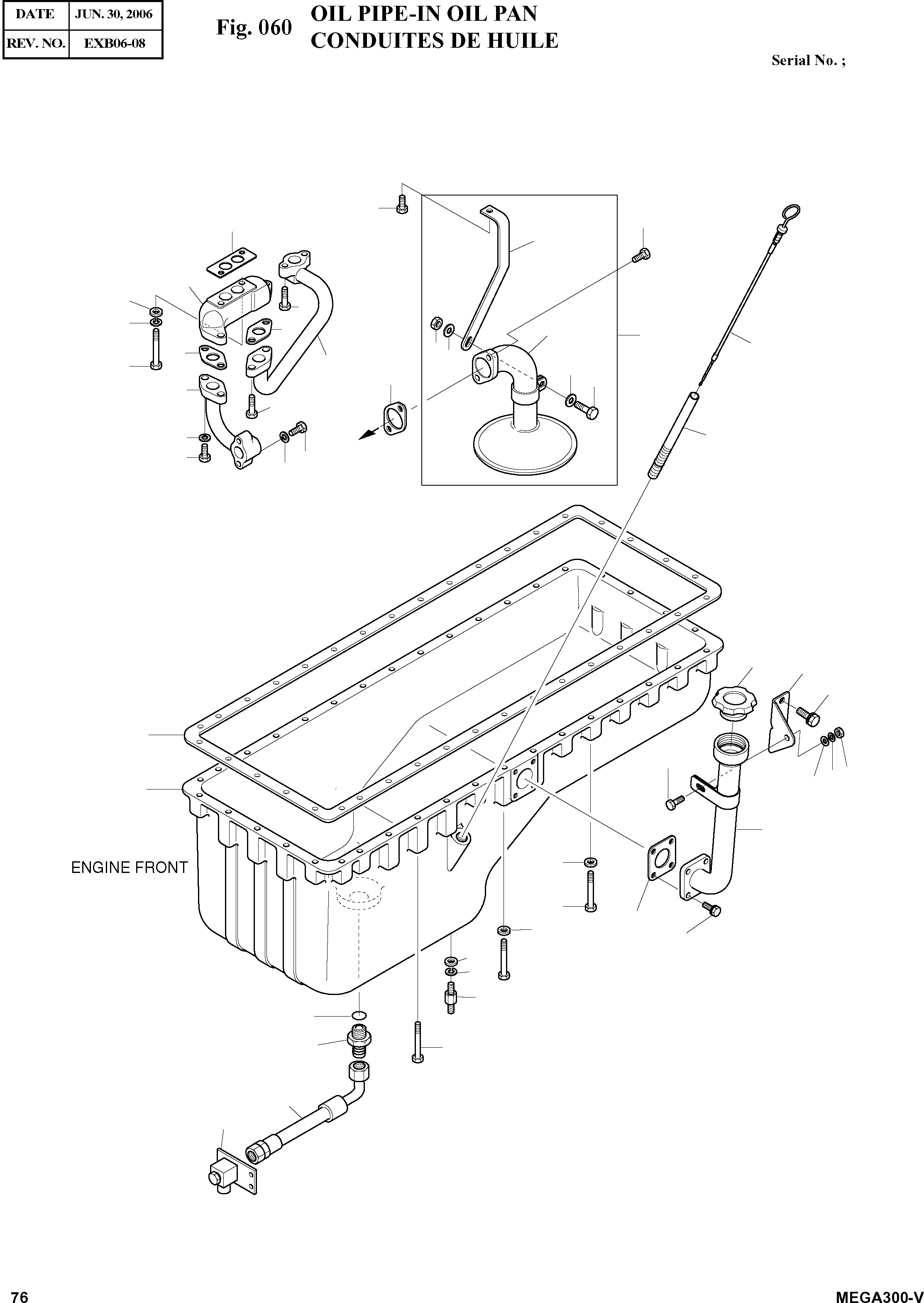 | DATE | JUN. 30, 2006 |
|---|---|
| REV. NO. | EXB06-08 |

Fig. 060 OIL PIPE-IN OIL PAN
CONDUITES DE HUILE

Serial No. ;

ENGINE FRONT

76

MEGA300-V