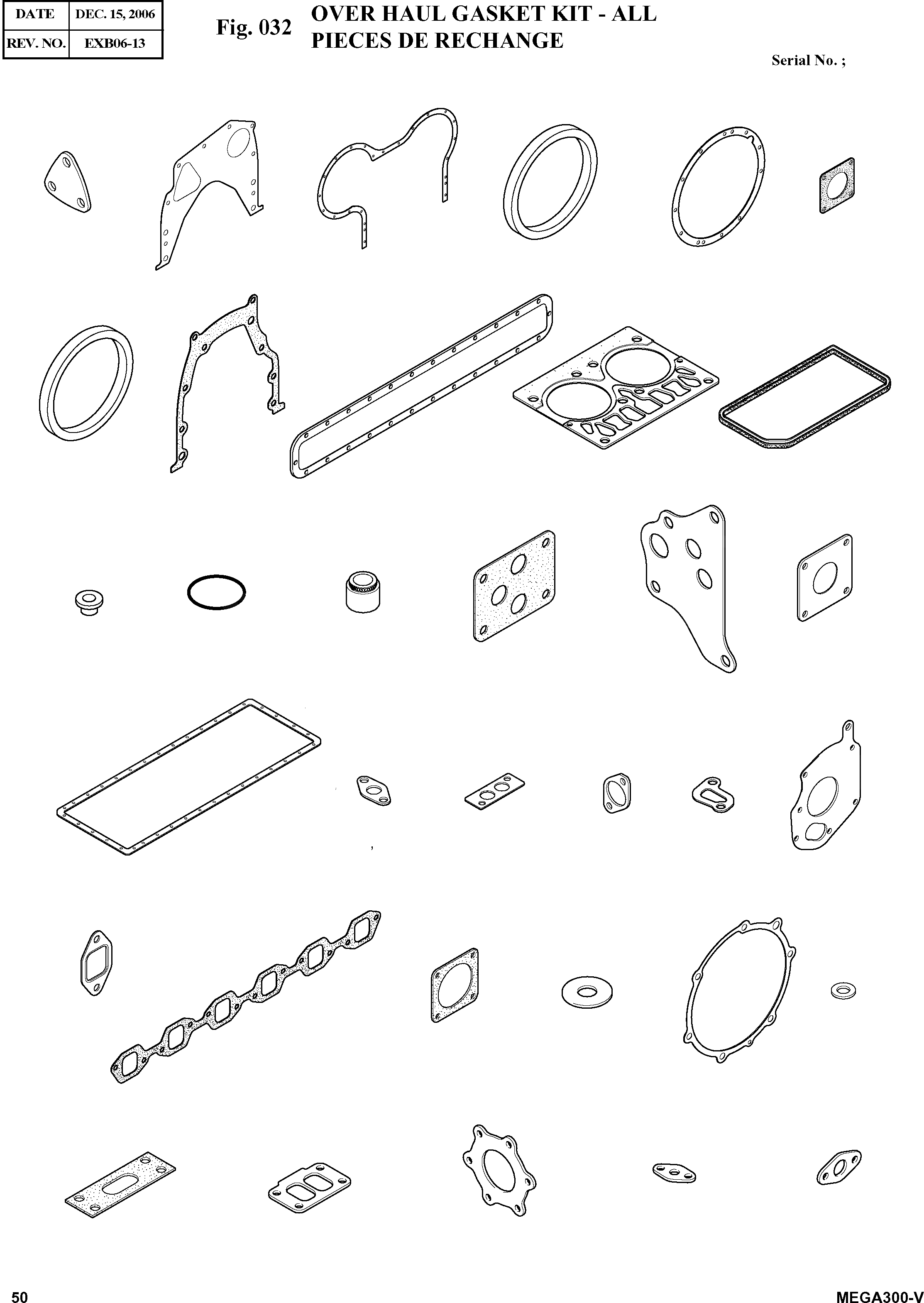 | DATE | DEC. 15, 2006 |
|---|---|
| REV. NO. | EXB06-13 |

Fig. 032 OVER HAUL GASKET KIT - ALL
PIECES DE RECHANGE

Serial No. ;

50

MEGA300-V