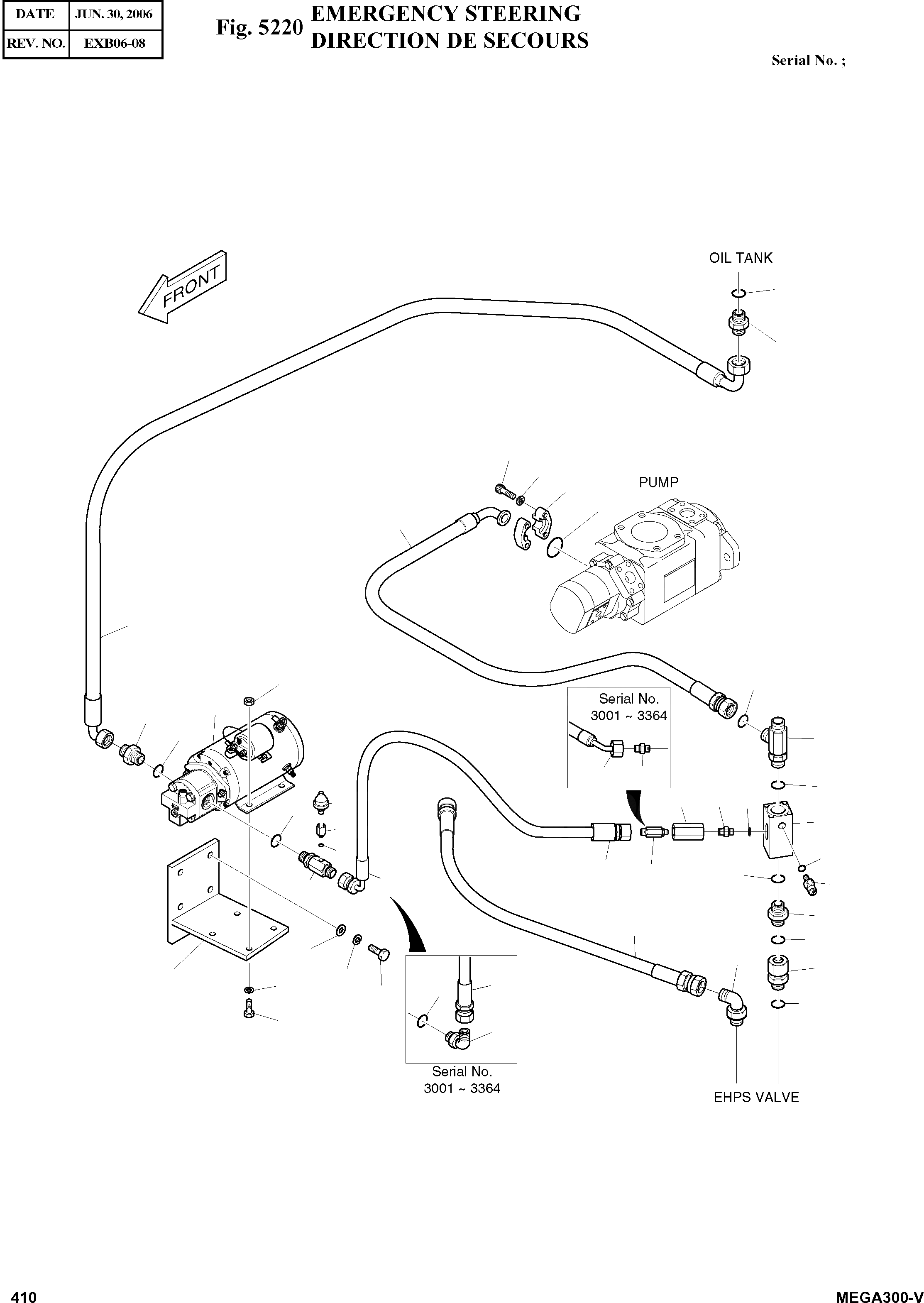 | DATE | JUN. 30, 2006 |
|---|---|
| REV. NO. | EXB06-08 |

Fig. 5220 EMERGENCY STEERING
DIRECTION DE SECOURS

Serial No. ;

FRONT

OIL TANK

PUMP

Serial No.
3001 ~ 3364

Serial No.
3001 ~ 3364

EHPS VALVE

410

MEGA300-V