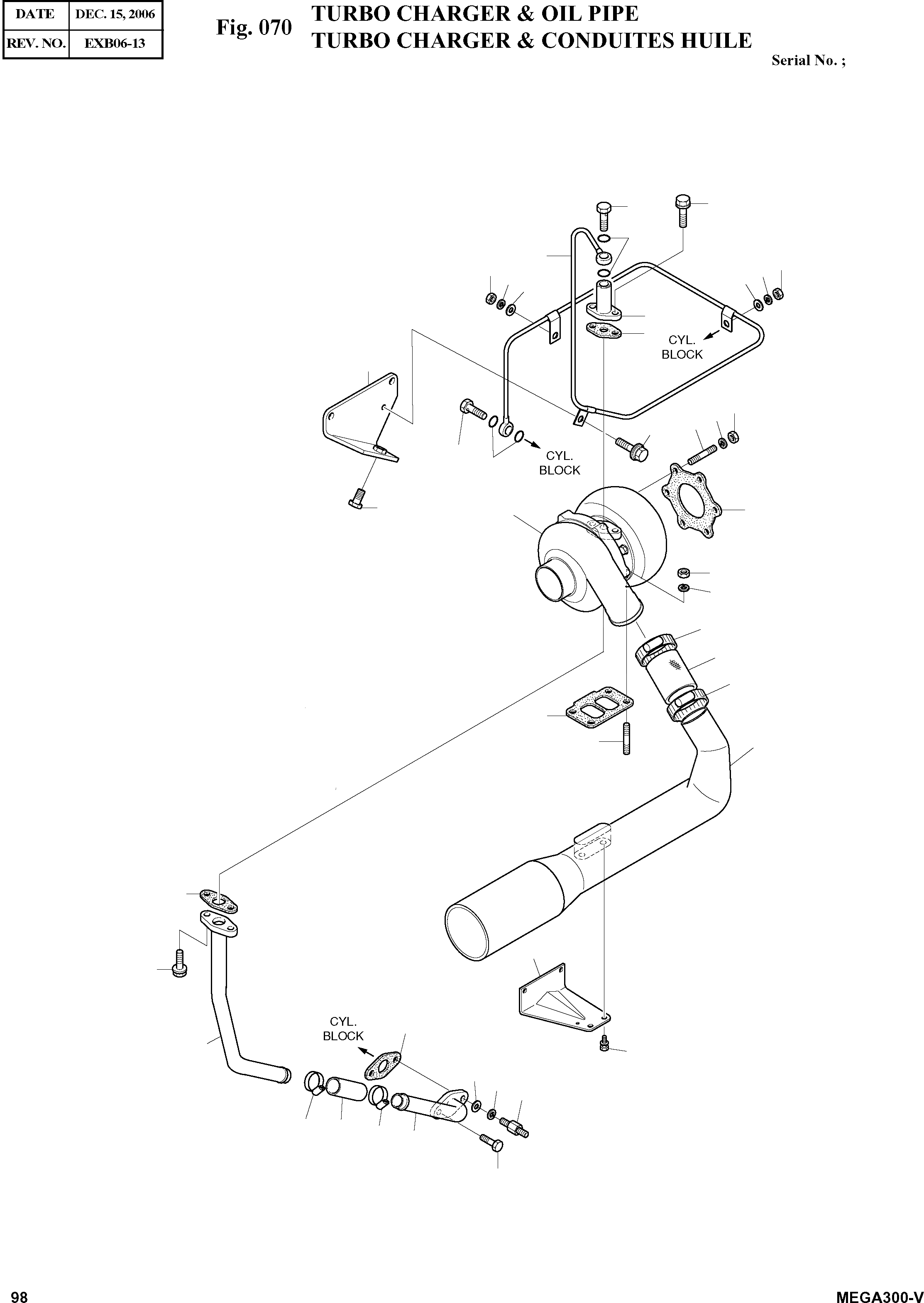 | DATE | DEC. 15, 2006 |
|---|---|
| REV. NO. | EXB06-13 |

Fig. 070 TURBO CHARGER & OIL PIPE
TURBO CHARGER & CONDUITES HUILE

Serial No. ;

CYL. BLOCK

CYL. BLOCK

CYL. BLOCK

98

MEGA300-V