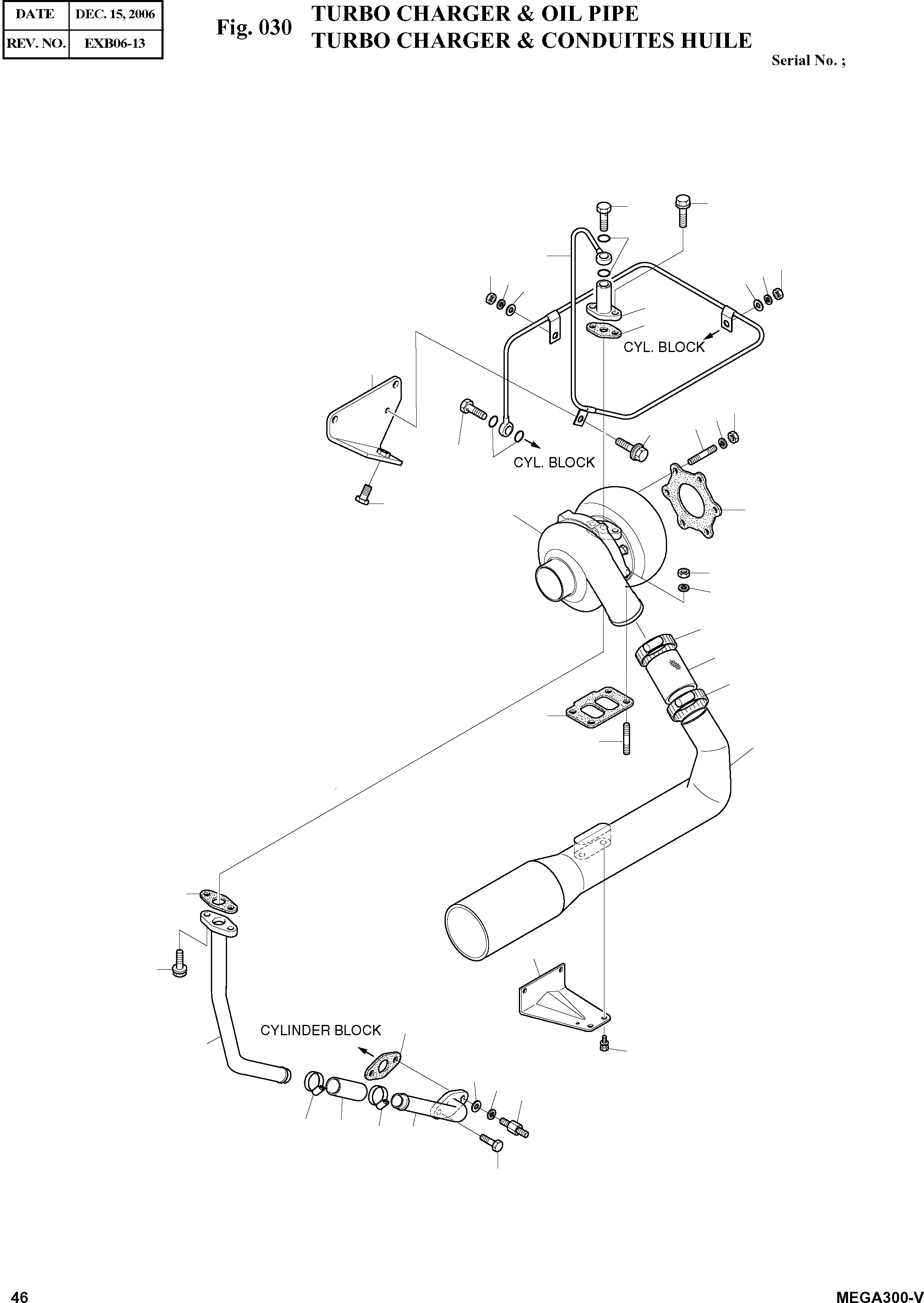 | DATE | DEC. 15, 2006 |
|---|---|
| REV. NO. | EXB06-13 |

Fig. 030 TURBO CHARGER & OIL PIPE
TURBO CHARGER & CONDUITES HUILE

Serial No. ;

CYL. BLOCK

CYL. BLOCK

CYLINDER BLOCK

46

MEGA300-V