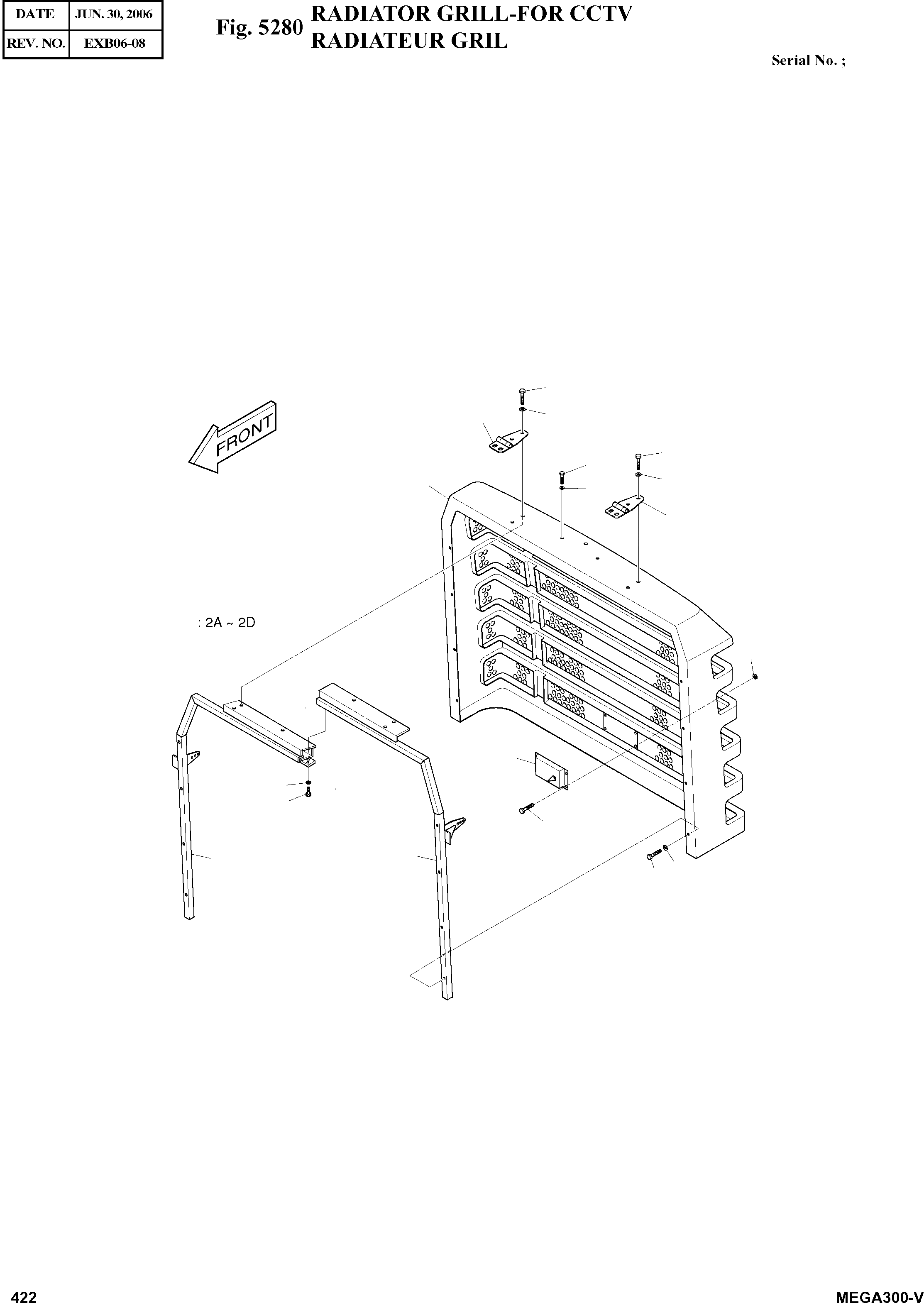 | DATE | JUN. 30, 2006 |
|---|---|
| REV. NO. | EXB06-08 |

Fig. 5280 RADIATOR GRILL-FOR CCTV
RADIATEUR GRIL

Serial No. ;

FRONT

: 2A ~ 2D

422

MEGA300-V