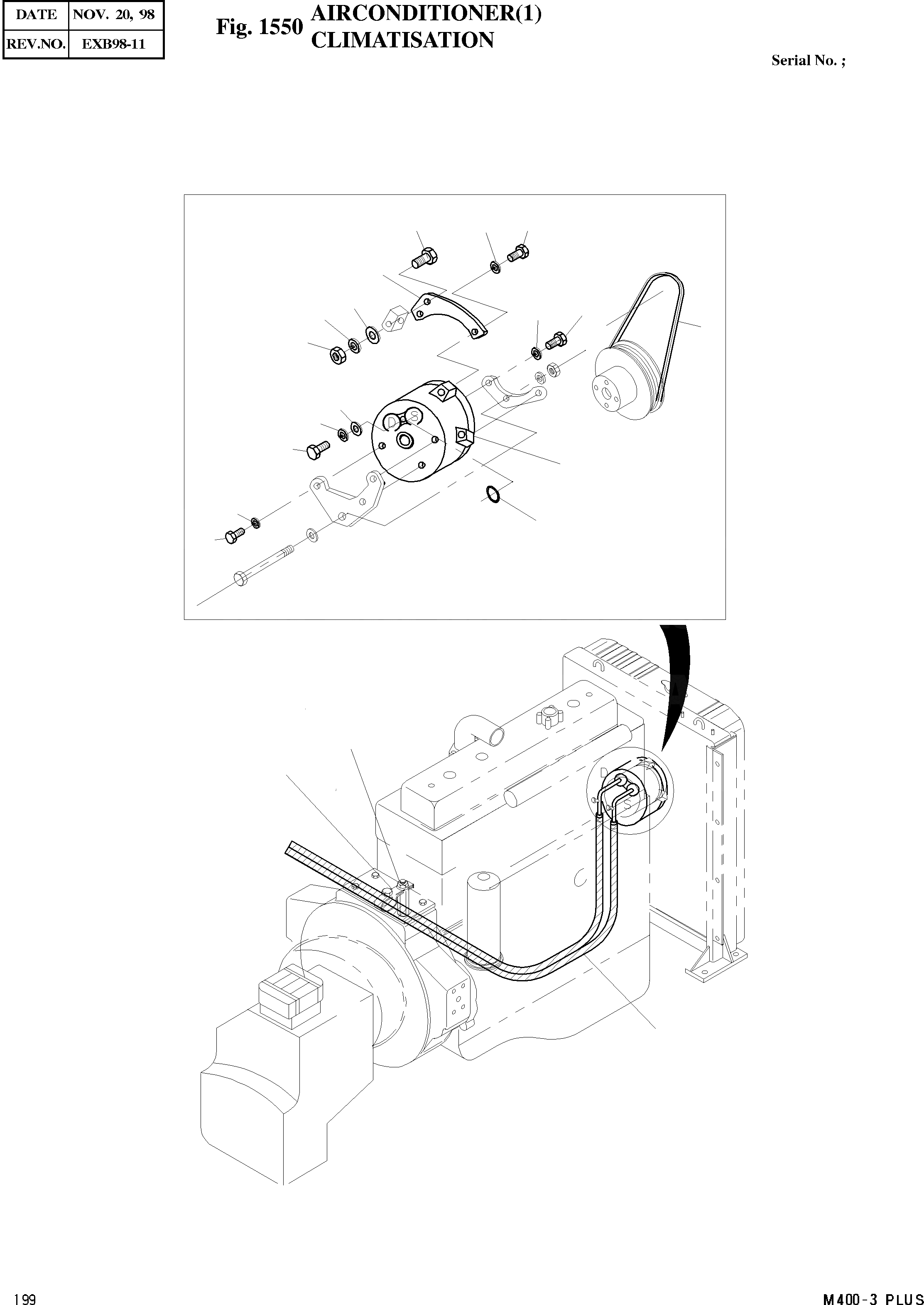 | DATE | NOV. 20, 98 |
|---|---|
| REV.NO. | EXB98-11 |

Fig. 1550 AIRCONDITIONER(1)
CLIMATISATION

Serial No. ;

D S

D S

199

M400-3 PLUS