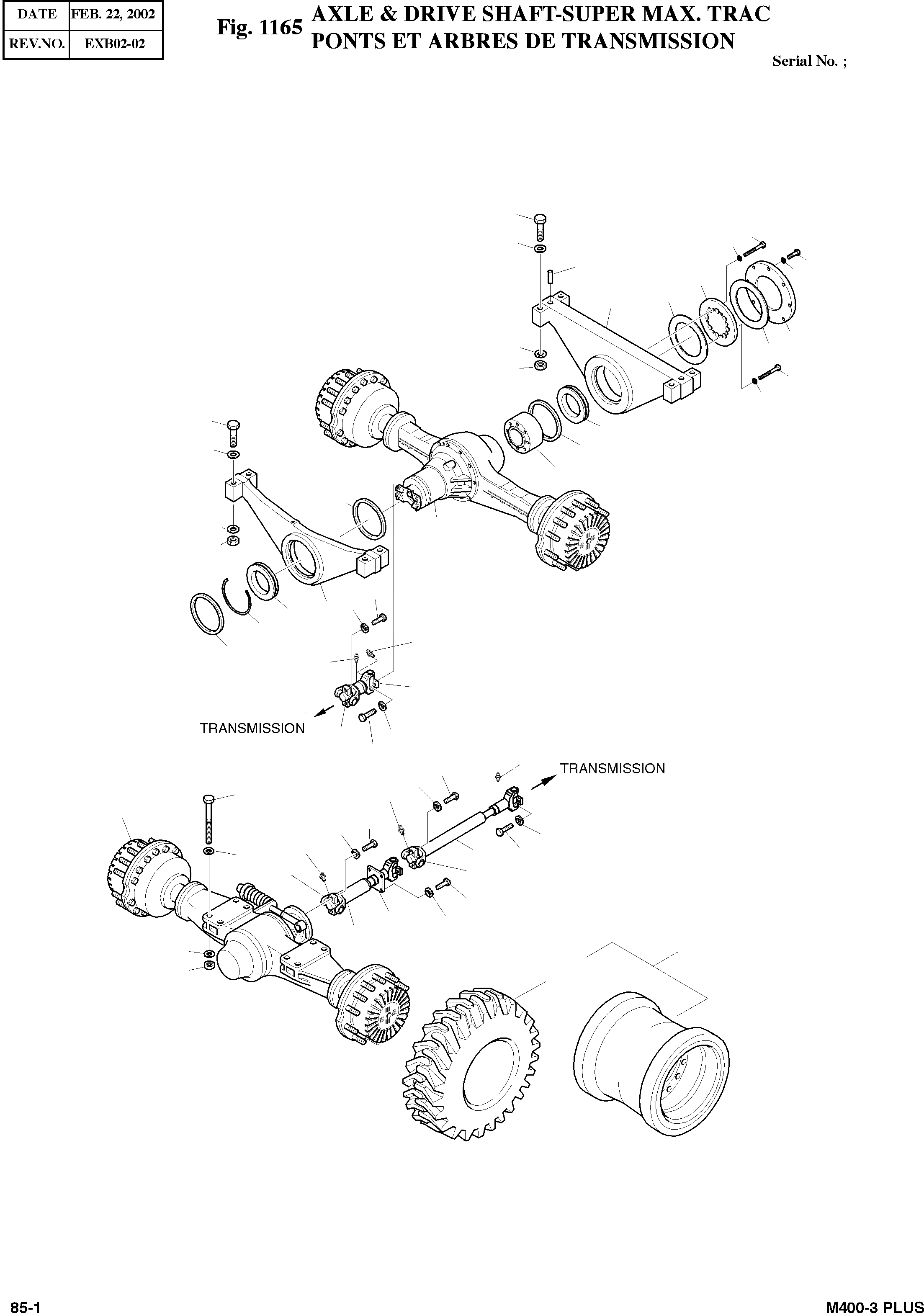 | DATE | FEB. 22, 2002 |
|---|---|
| REV.NO. | EXB02-02 |

Fig. 1165 AXLE & DRIVE SHAFT-SUPER MAX. TRAC
PONTS ET ARBRES DE TRANSMISSION

Serial No. ;

TRANSMISSION

TRANSMISSION

85-1

M400-3 PLUS