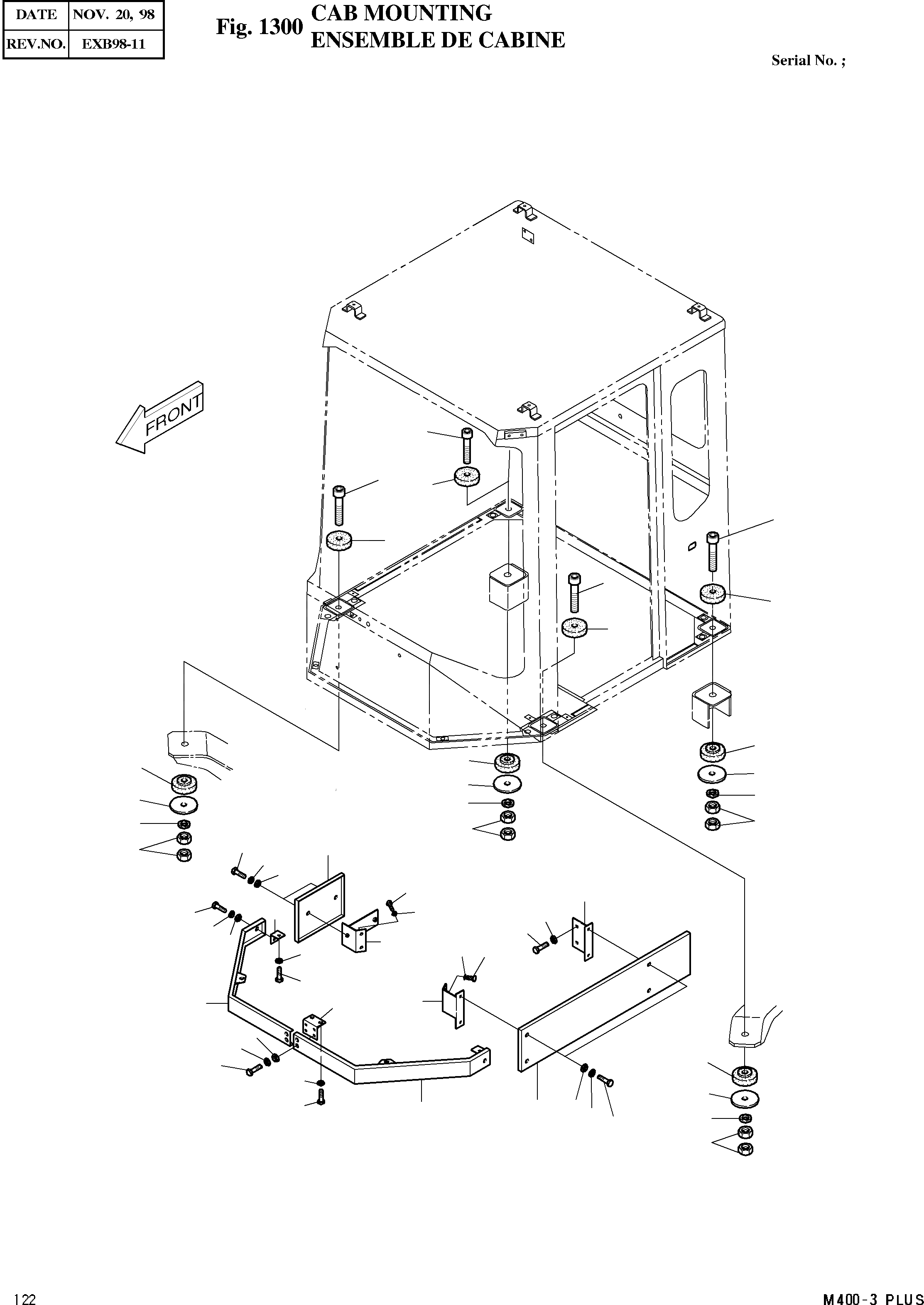 | DATE | NOV. 20, 98 |
|---|---|
| REV.NO. | EXB98-11 |

Fig. 1300 CAB MOUNTING
ENSEMBLE DE CABINE

Serial No. ;

FRONT

122

M400-3 PLUS