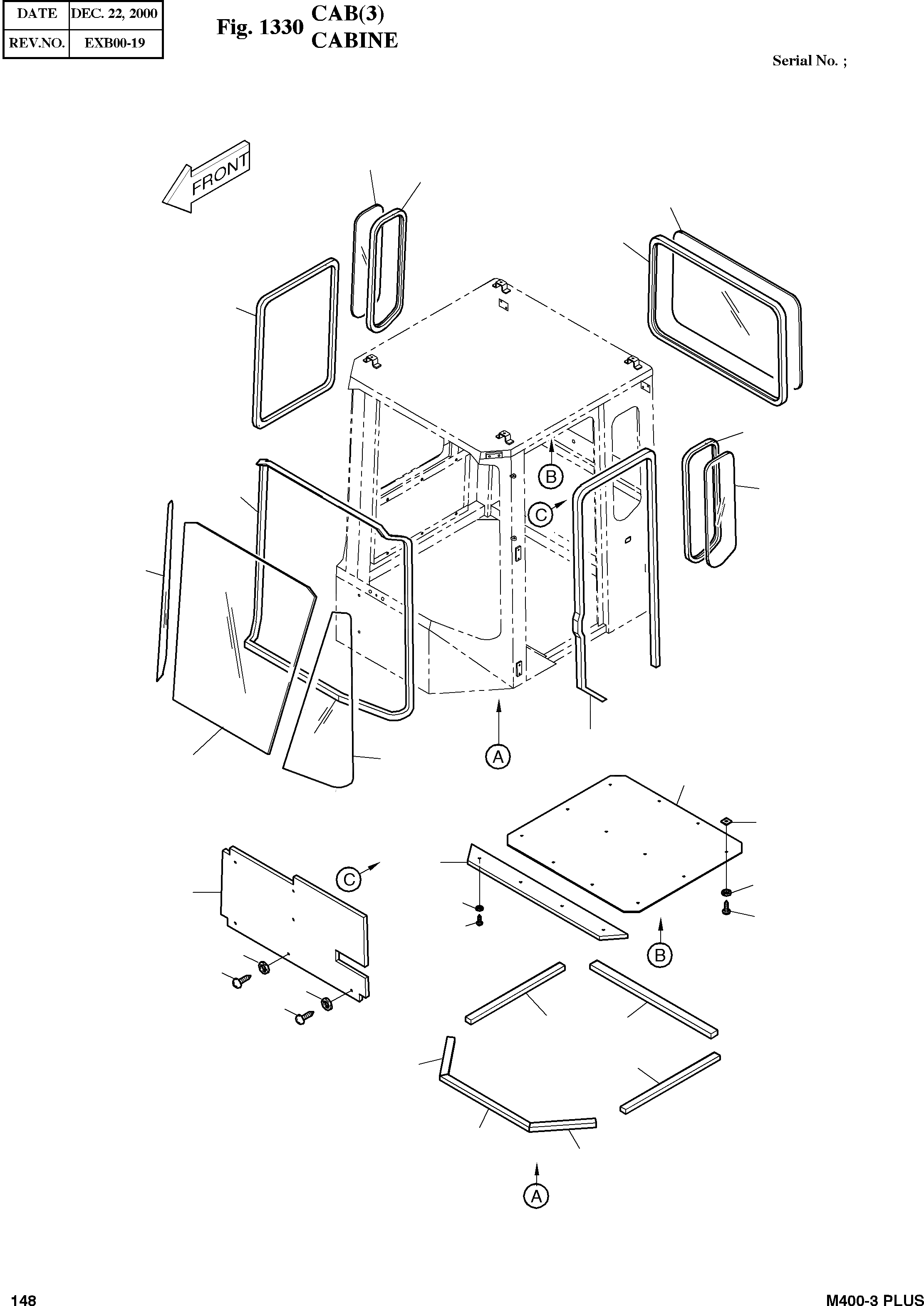 | DATE | DEC. 22, 2000 |
|---|---|
| REV.NO. | EXB00-19 |

Fig. 1330 CAB(3)
CABINE

Serial No. ;

FRONT

B

C

A

C

B

A

148

M400-3 PLUS