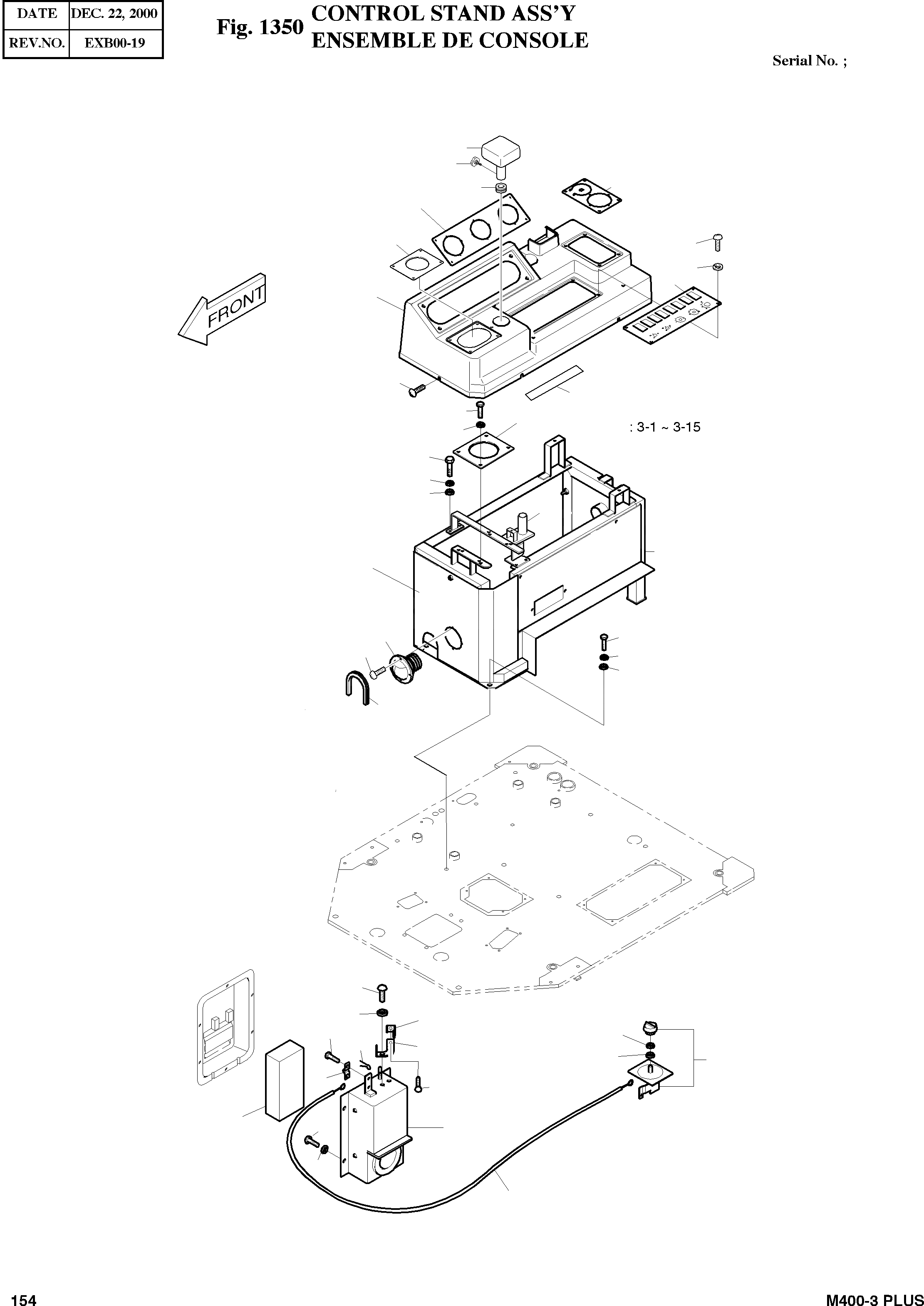 | DATE | DEC. 22, 2000 |
|---|---|
| REV.NO. | EXB00-19 |

Fig. 1350 CONTROL STAND ASS'Y
ENSEMBLE DE CONSOLE

Serial No. ;

FRONT

: 3-1 ~ 3-15

154

M400-3 PLUS