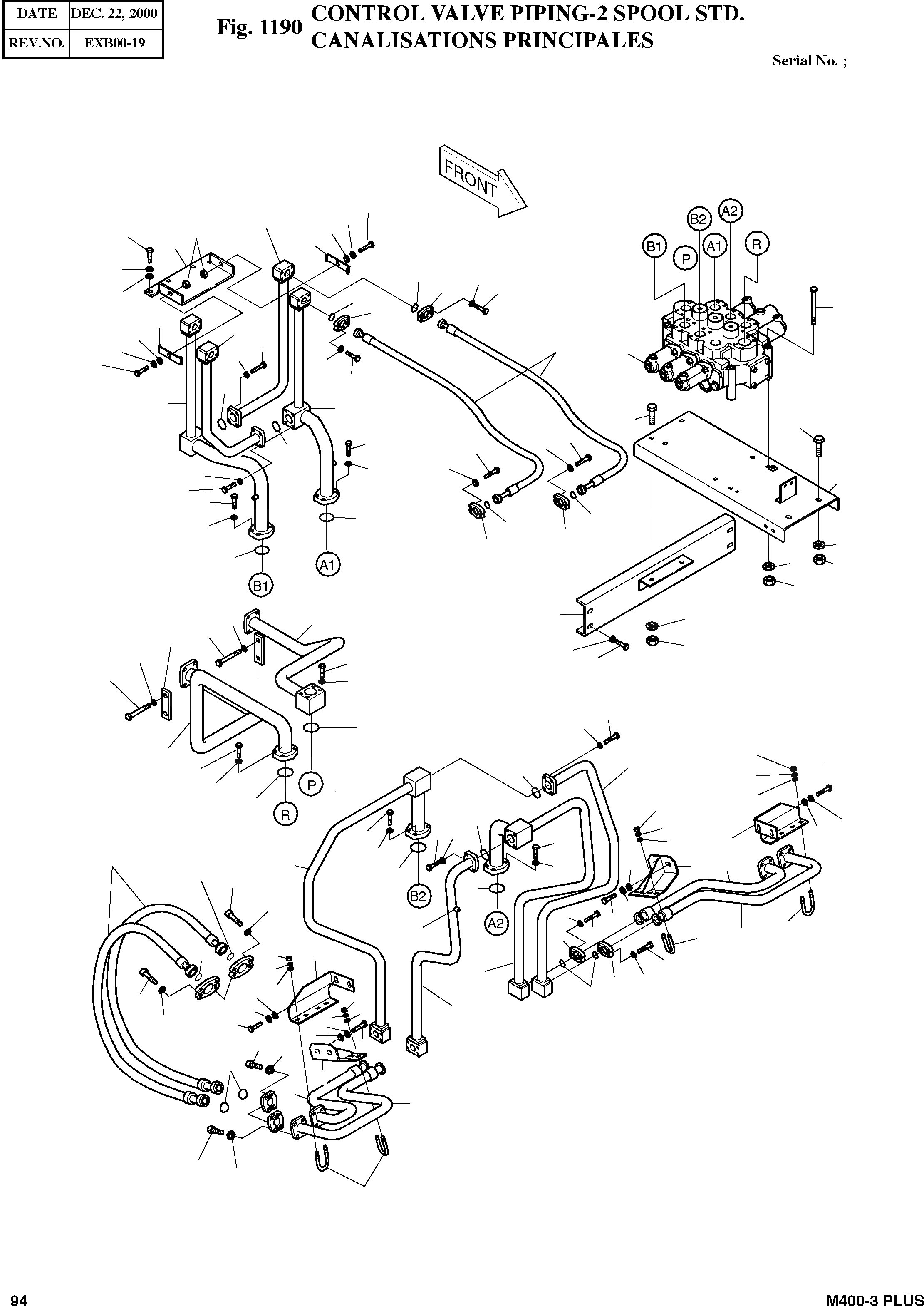 | DATE | DEC. 22, 2000 |
|---|---|
| REV.NO. | EXB00-19 |

Fig. 1190 CONTROL VALVE PIPING-2 SPOOL STD.
CANALISATIONS PRINCIPALES

Serial No. ;

FRONT

B2
A2
B1
P
A1
R

A1
B1

P
R

B2
A2

94

M400-3 PLUS