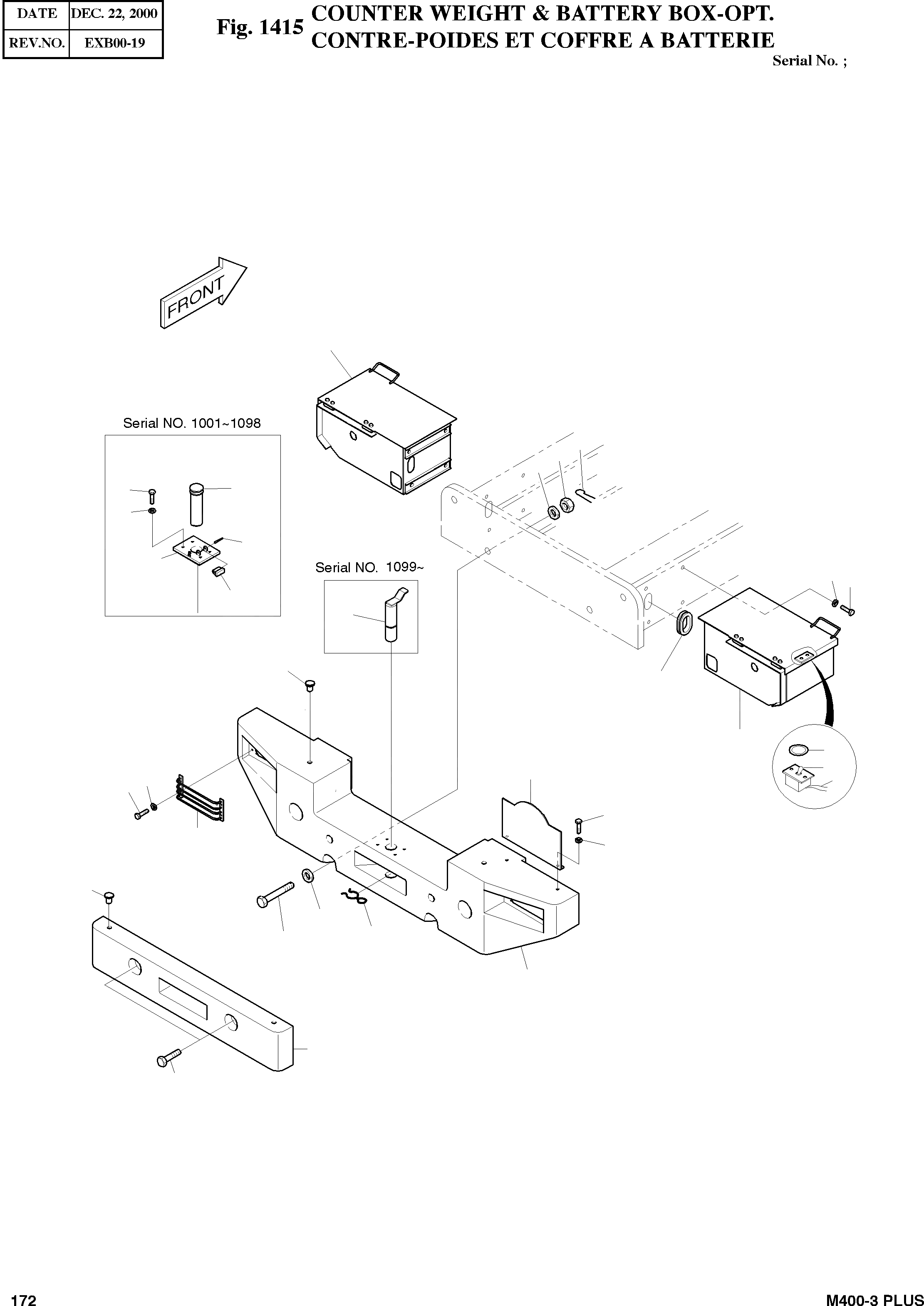 | DATE | DEC. 22, 2000 |
|---|---|
| REV.NO. | EXB00-19 |

Fig. 1415 COUNTER WEIGHT & BATTERY BOX-OPT.
CONTRE-POIDES ET COFFRE A BATTERIE

Serial No. ;

FRONT

Serial NO. 1001~1098

Serial NO. 1099~

172

M400-3 PLUS