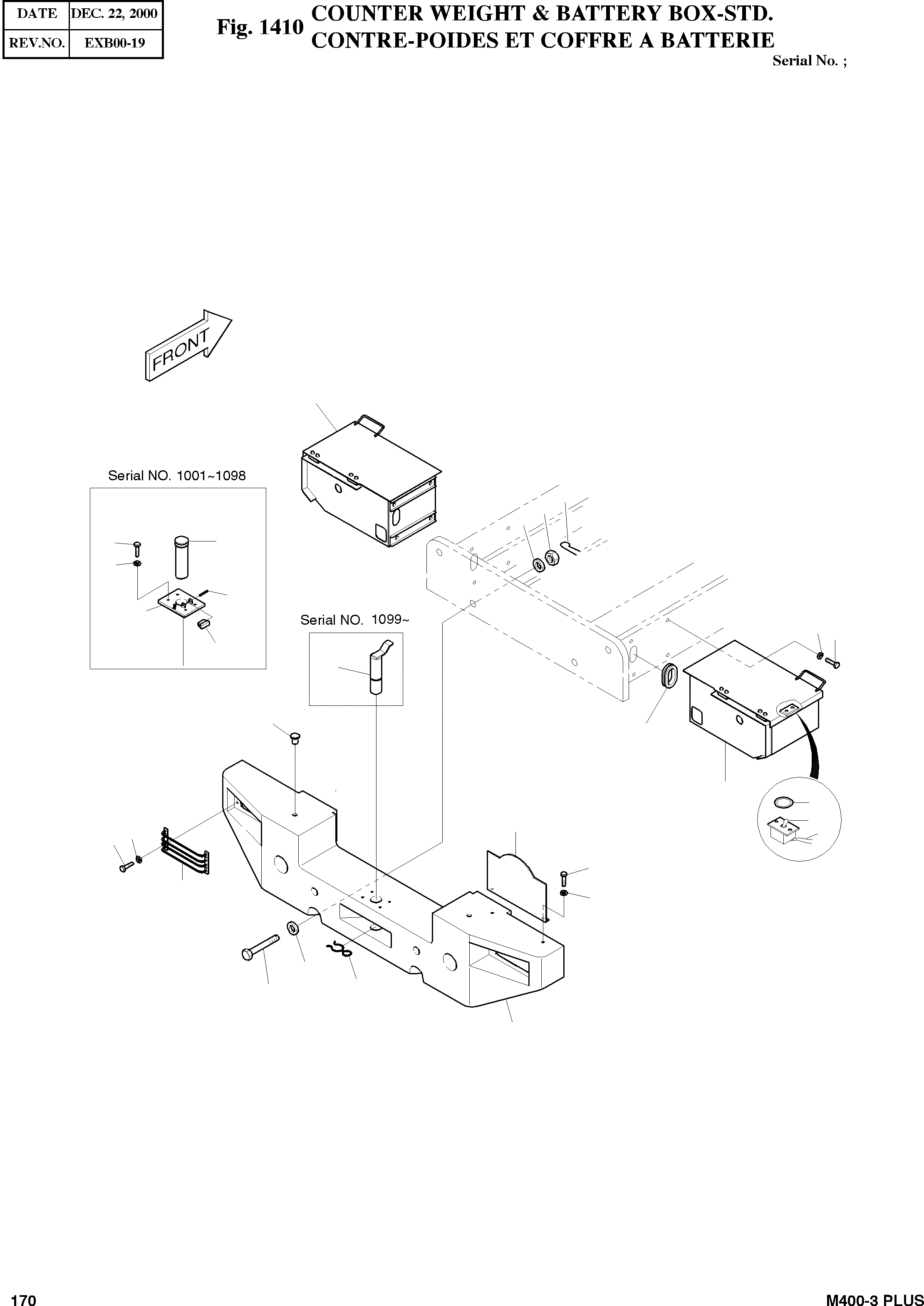 | DATE | DEC. 22, 2000 |
|---|---|
| REV.NO. | EXB00-19 |

Fig. 1410 COUNTER WEIGHT & BATTERY BOX-STD.
CONTRE-POIDES ET COFFRE A BATTERIE

Serial No. ;

FRONT

Serial NO. 1001~1098

Serial NO. 1099~

170

M400-3 PLUS