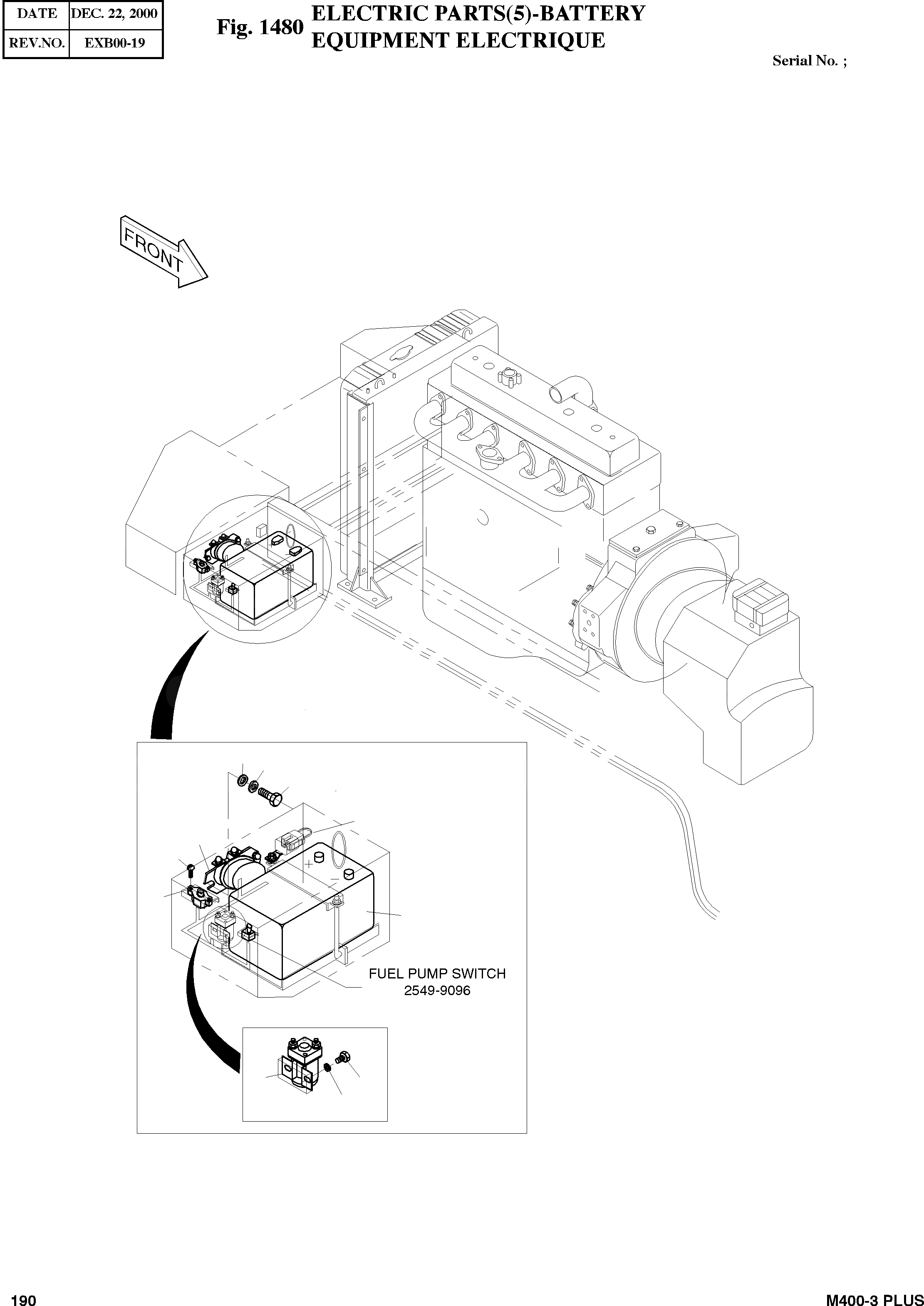 | DATE | DEC. 22, 2000 |
|---|---|
| REV.NO. | EXB00-19 |

Fig. 1480 ELECTRIC PARTS(5)-BATTERY
EQUIPMENT ELECTRIQUE

Serial No. ;

FRONT

FUEL PUMP SWITCH
2549-9096

190

M400-3 PLUS