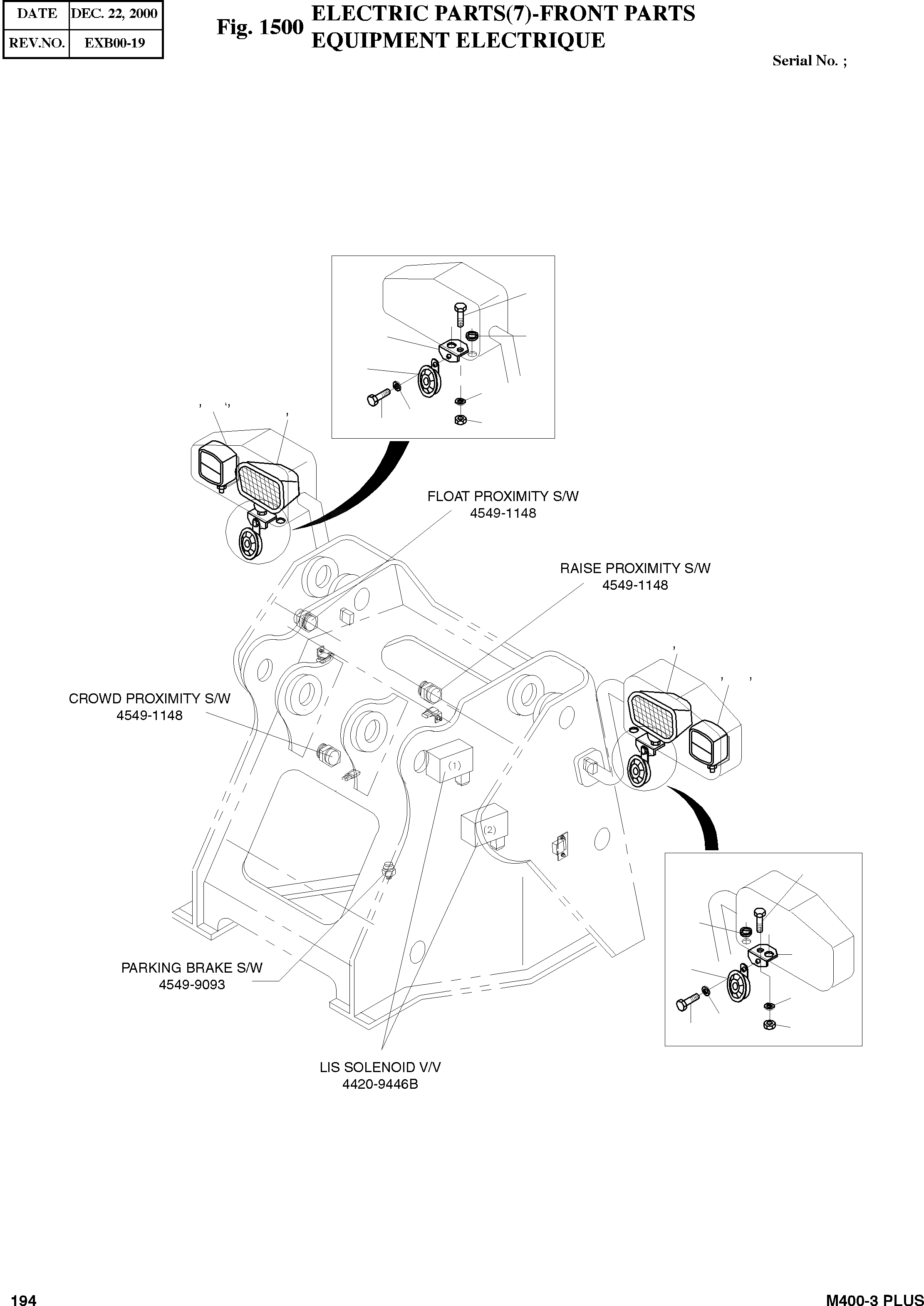 | DATE | DEC. 22, 2000 |
|---|---|
| REV.NO. | EXB00-19 |

Fig. 1500 ELECTRIC PARTS(7)-FRONT PARTS EQUIPMENT ELECTRIQUE

Serial No. ;

FLOAT PROXIMITY S/W
4549-1148

RAISE PROXIMITY S/W
4549-1148

CROWD PROXIMITY S/W
4549-1148

(1)

(2)

PARKING BRAKE S/W
4549-9093

LIS SOLENOID V/V
4420-9446B

194

M400-3 PLUS