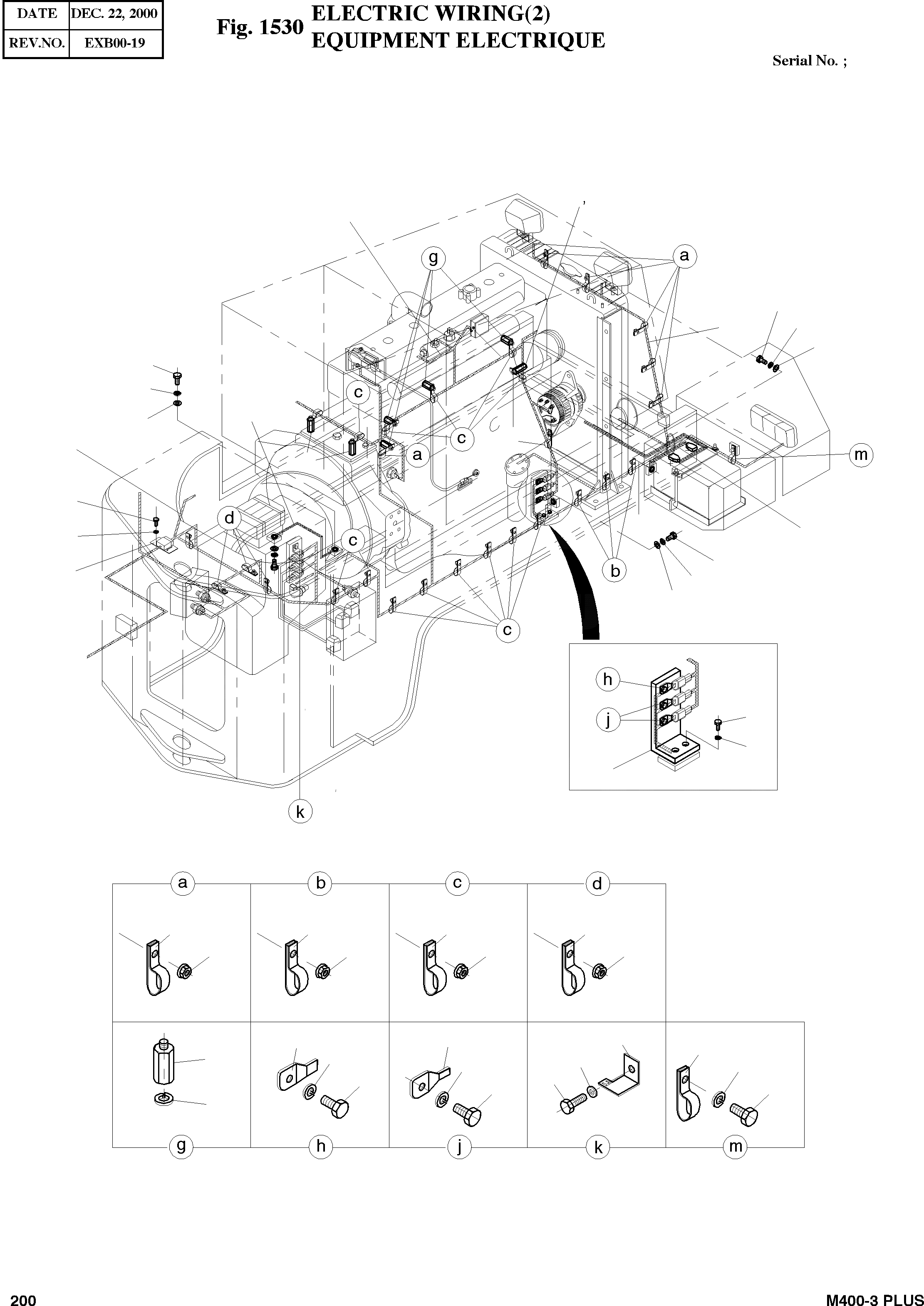 | DATE | DEC. 22, 2000 |
|---|---|
| REV.NO. | EXB00-19 |

Fig. 1530 ELECTRIC WIRING(2)
EQUIPMENT ELECTRIQUE

Serial No. ;

g
a
c
c
a
m
d
c
b
c
h
j
k

a
b
c
d
g
h
j
k
m

200

M400-3 PLUS