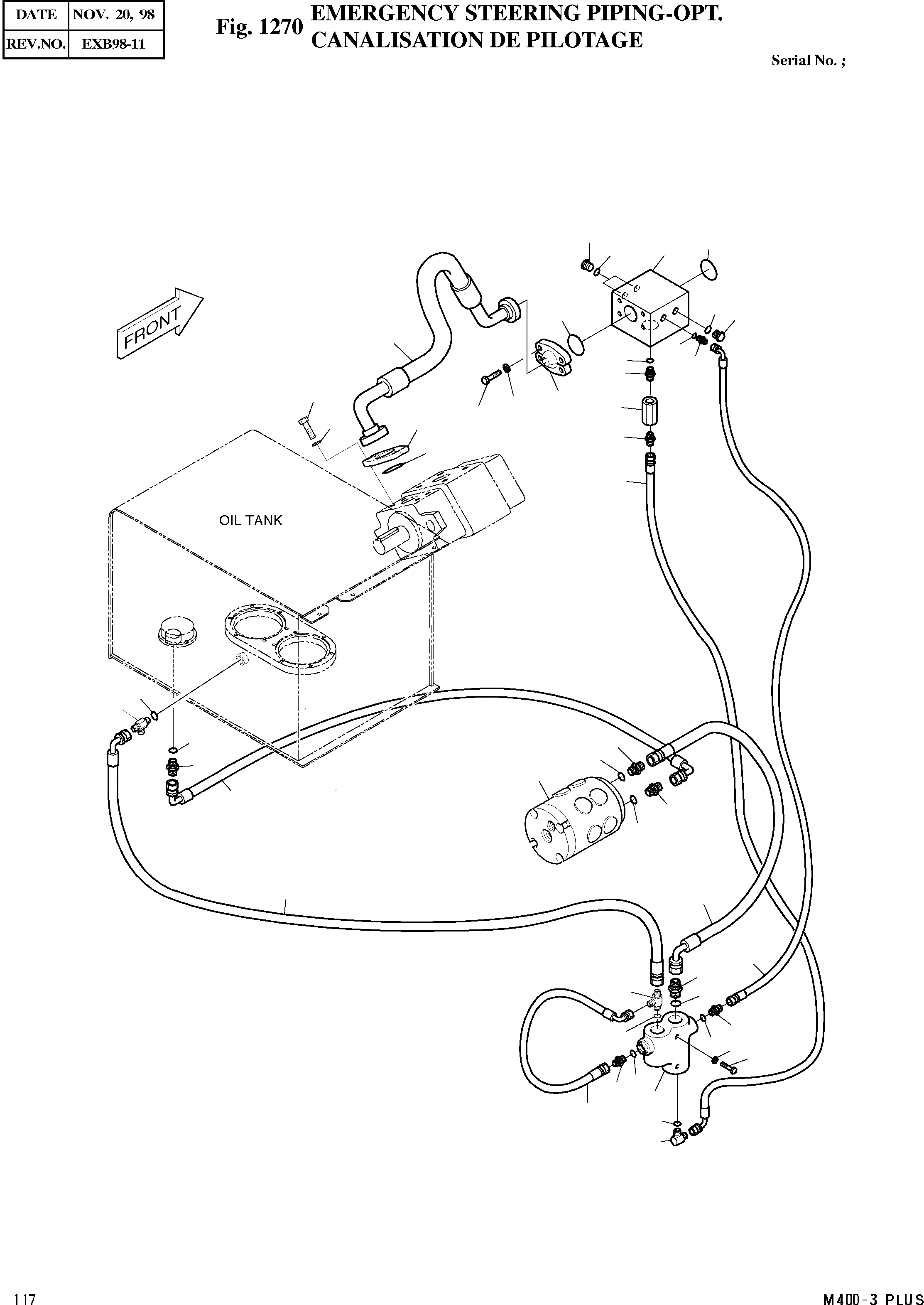 | DATE | NOV. 20, 98 |
|---|---|
| REV.NO. | EXB98-11 |

Fig. 1270 EMERGENCY STEERING PIPING-OPT.
CANALISATION DE PILOTAGE

Serial No. ;

FRONT

OIL TANK

117

M400-3 PLUS