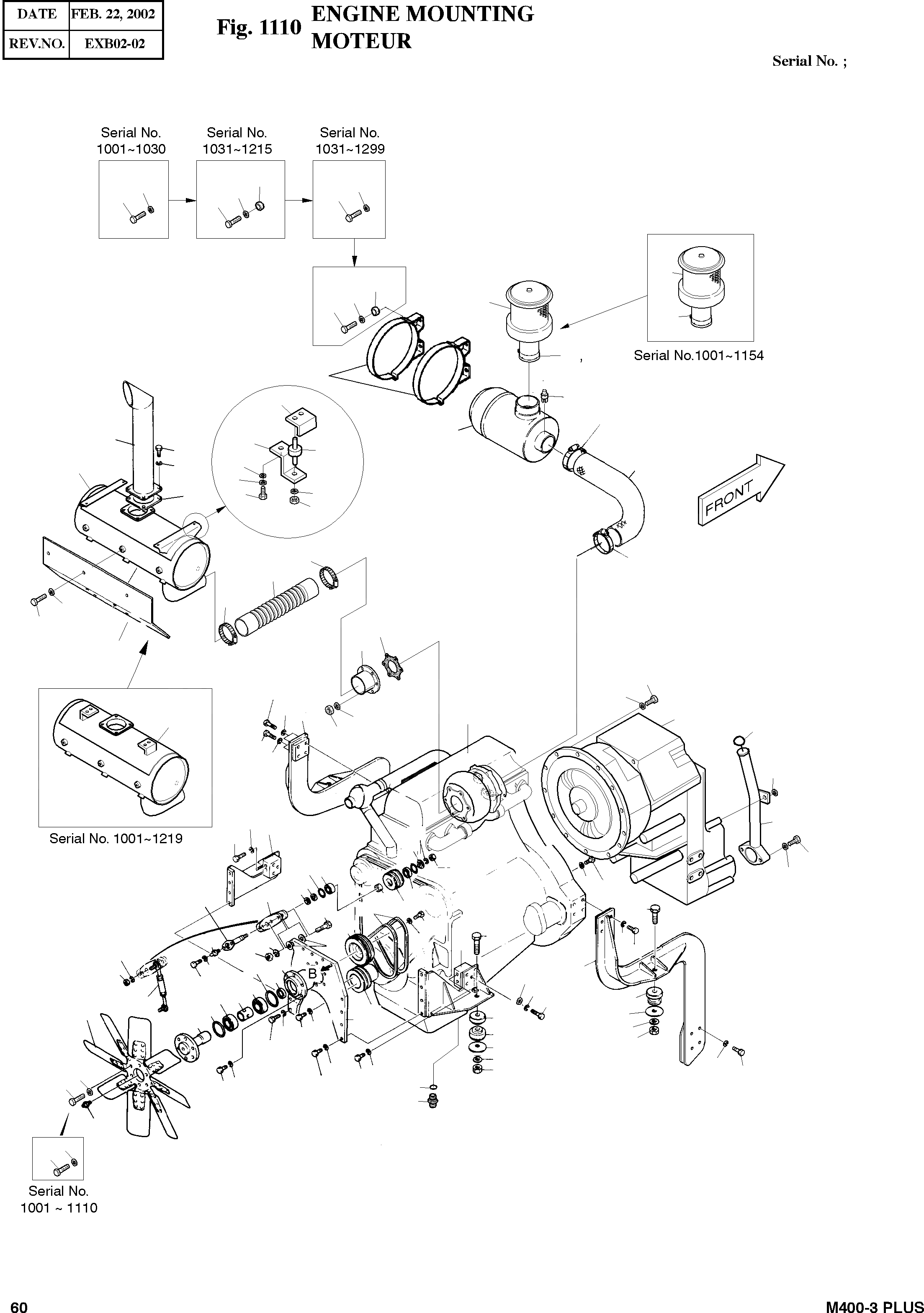 | DATE | FEB. 22, 2002 |
|---|---|
| REV.NO. | EXB02-02 |

Fig. 1110 ENGINE MOUNTING MOTEUR

Serial No. ;

Serial No. 1001~1030

Serial No. 1031~1215

Serial No. 1031~1299

Serial No.1001~1154

FRONT

Serial No. 1001~1219

B

Serial No. 1001 ~ 1110

60

M400-3 PLUS