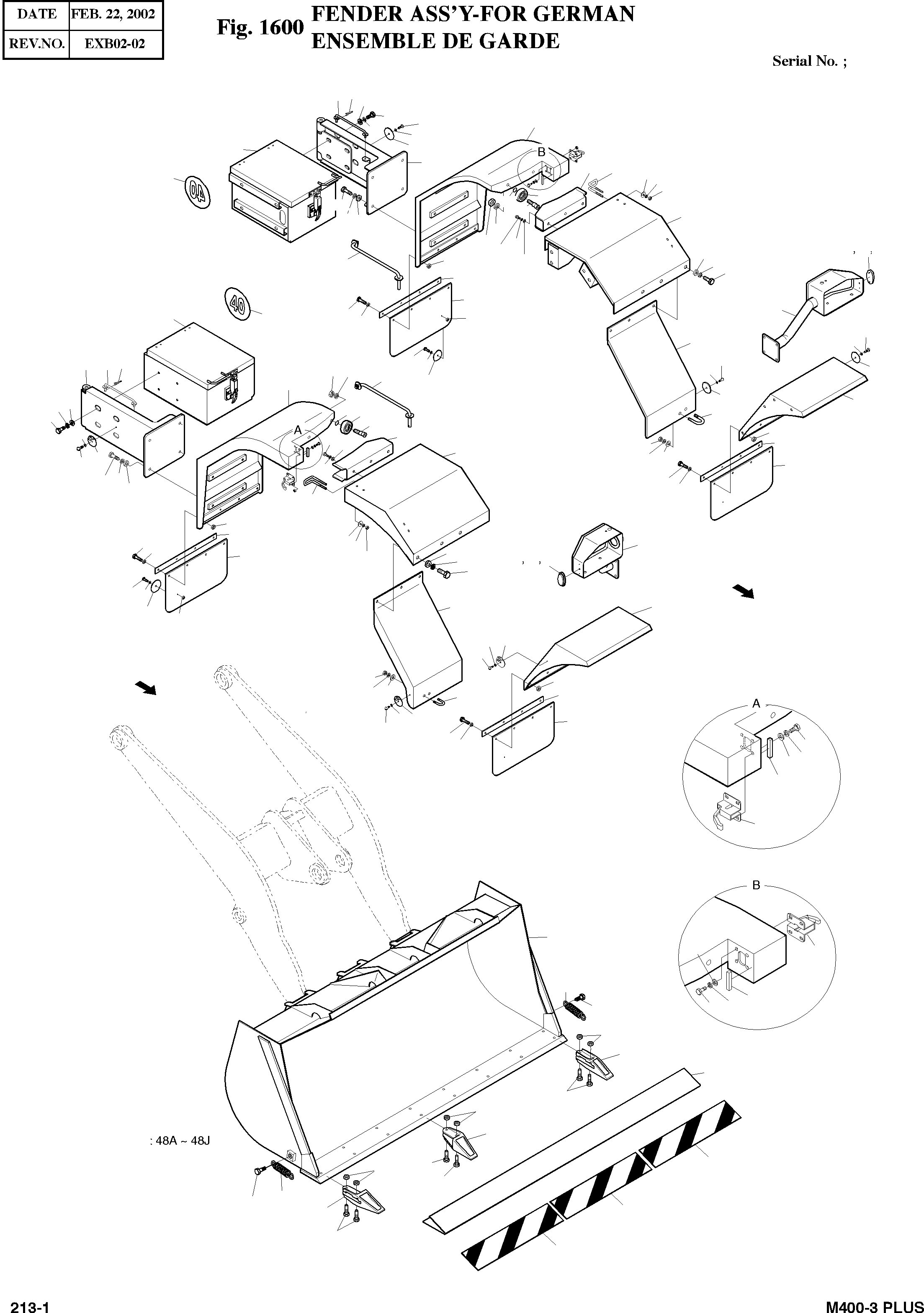 | DATE | FEB. 22, 2002 |
|---|---|
| REV.NO. | EXB02-02 |

Fig. 1600 FENDER ASS'Y-FOR GERMAN
ENSEMBLE DE GARDE

Serial No. ;

40

40

B

A

A

B

: 48A ~ 48J

213-1

M400-3 PLUS