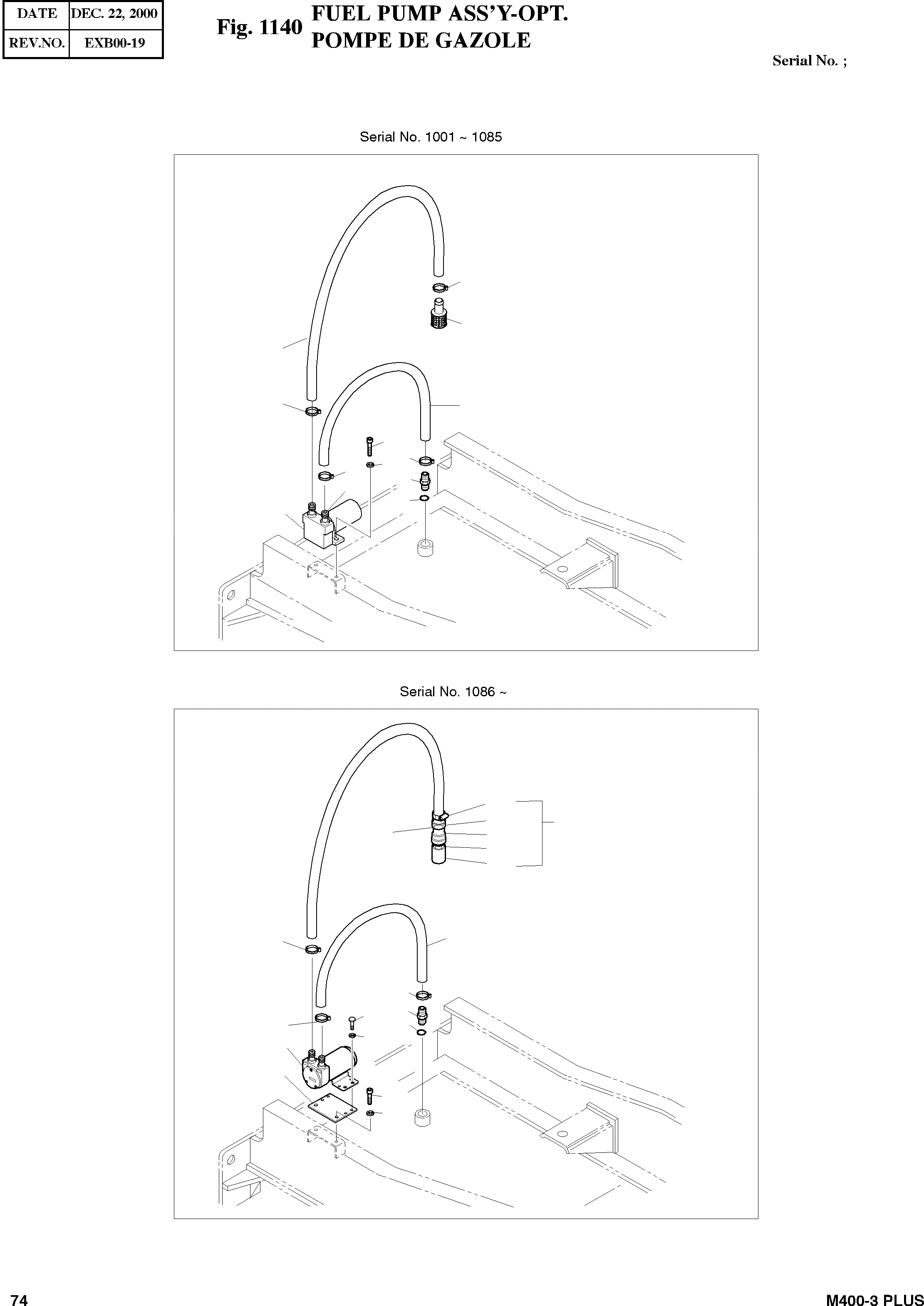 | DATE | DEC. 22, 2000 |
|---|---|
| REV.NO. | EXB00-19 |

Fig. 1140 FUEL PUMP ASS'Y-OPT.
POMPE DE GAZOLE

Serial No. ;

Serial No. 1001 ~ 1085

Serial No. 1086 ~

74

M400-3 PLUS