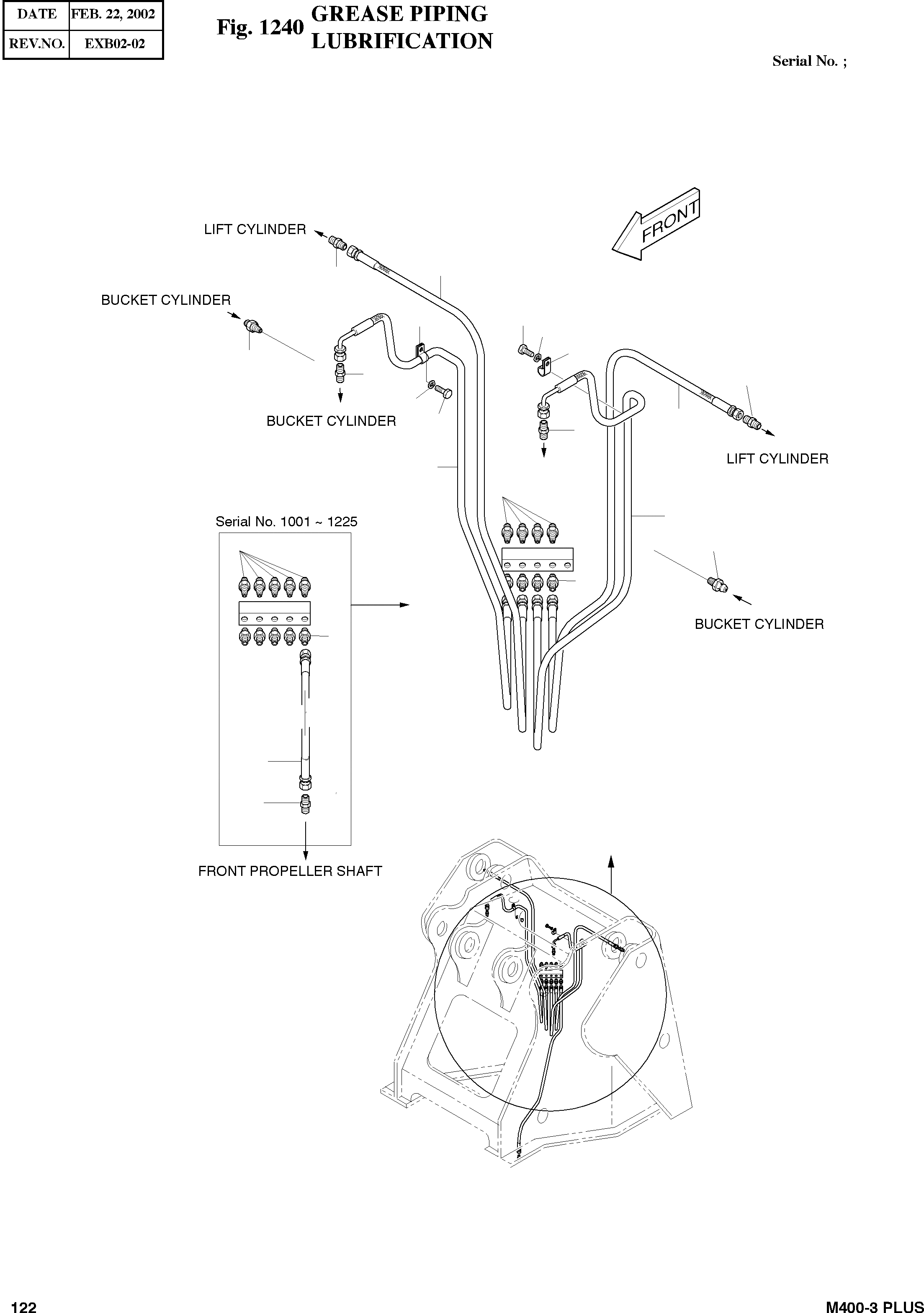 | DATE | FEB. 22, 2002 |
|---|---|
| REV.NO. | EXB02-02 |

Fig. 1240 GREASE PIPING LUBRIFICATION

Serial No. ;

FRONT

LIFT CYLINDER

BUCKET CYLINDER

BUCKET CYLINDER

LIFT CYLINDER

Serial No. 1001 ~ 1225

BUCKET CYLINDER

FRONT PROPELLER SHAFT

122

M400-3 PLUS