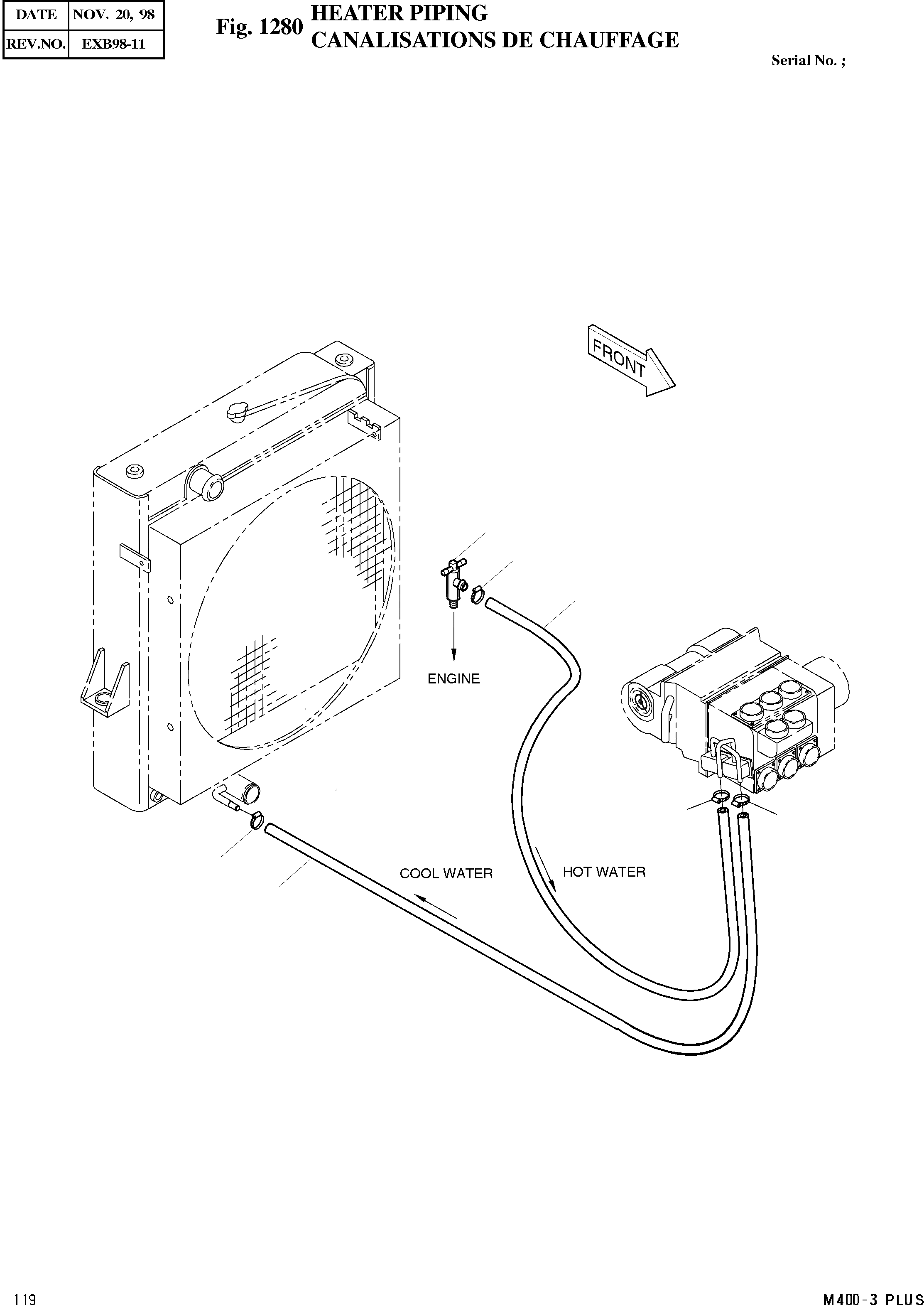 | DATE | NOV. 20, 98 |
|---|---|
| REV.NO. | EXB98-11 |

Fig. 1280 HEATER PIPING
CANALISATIONS DE CHAUFFAGE

Serial No. ;

FRONT

ENGINE

COOL WATER

HOT WATER

119

M400-3 PLUS