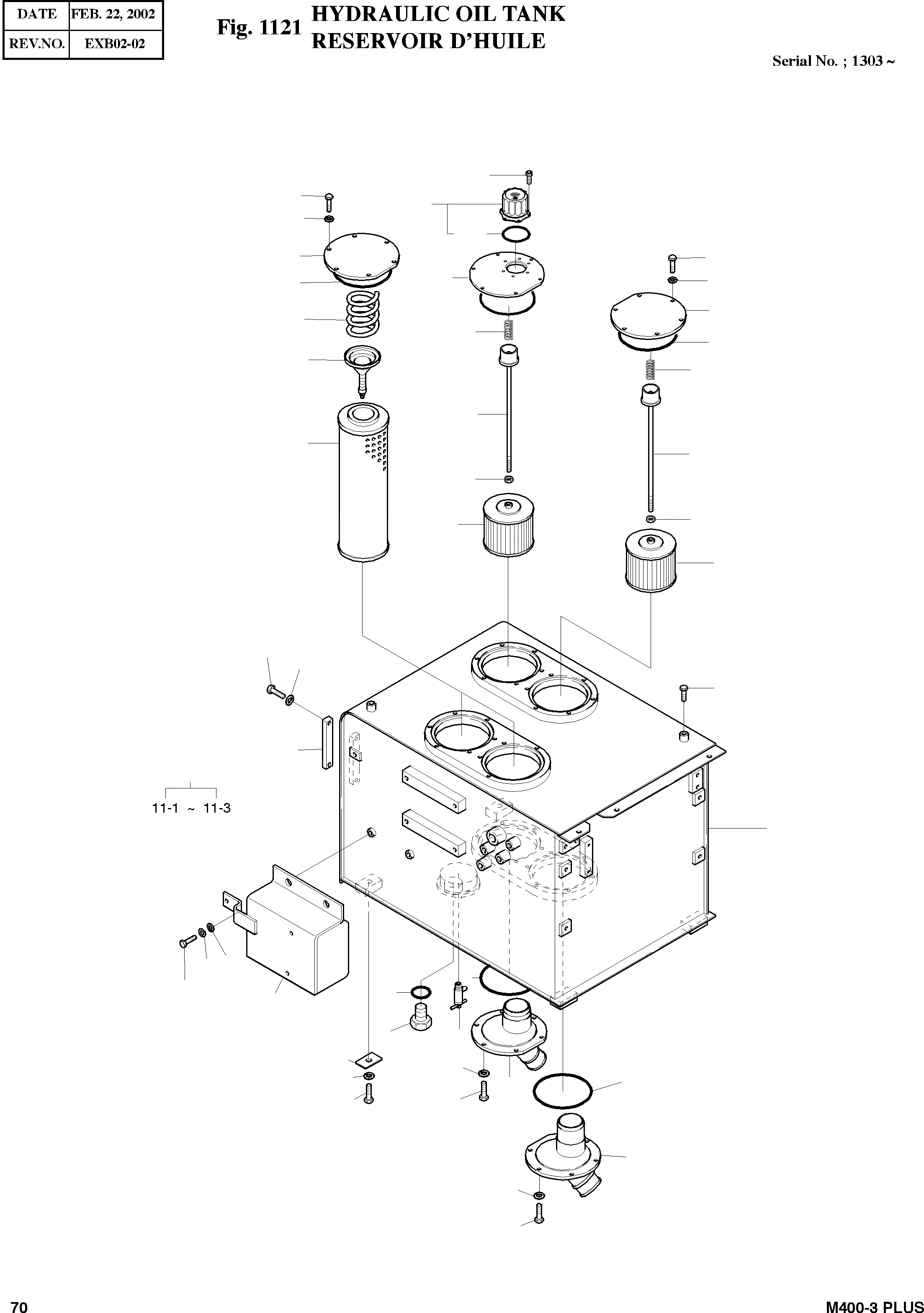 | DATE | FEB. 22, 2002 |
|---|---|
| REV.NO. | EXB02-02 |

Fig. 1121 HYDRAULIC OIL TANK RESERVOIR D'HUILE

Serial No. ; 1303 ~

11-1 ~ 11-3

70

M400-3 PLUS