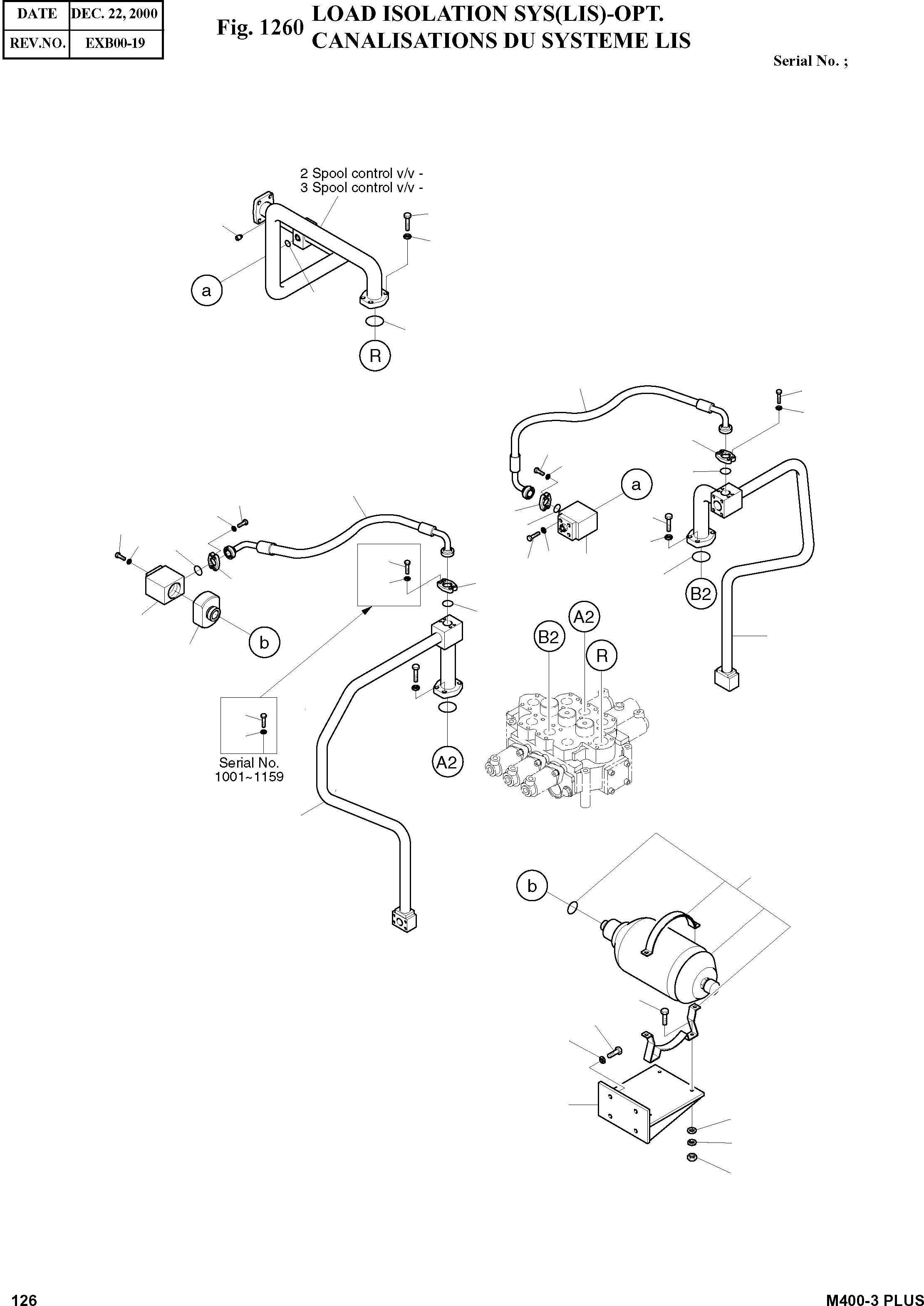 | DATE | DEC. 22, 2000 |
|---|---|
| REV.NO. | EXB00-19 |

Fig. 1260 LOAD ISOLATION SYS(LIS)-OPT.
CANALISATIONS DU SYSTEME LIS

Serial No. ;

2 Spool control v/v -
3 Spool control v/v -

a

R

a

B2

b

B2

A2

R

Serial No.
1001~1159

A2

b

126

M400-3 PLUS