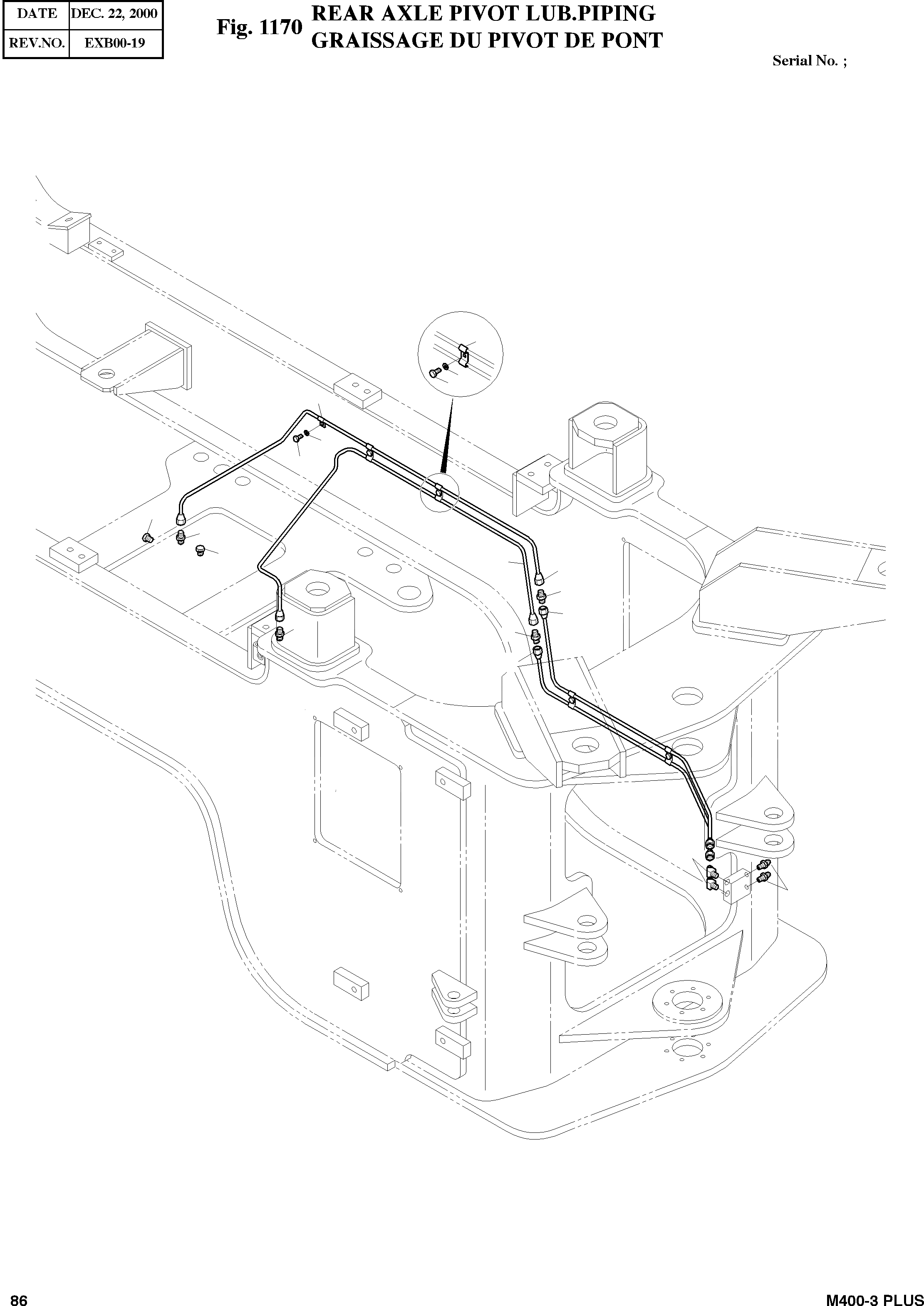 | DATE | DEC. 22, 2000 |
|---|---|
| REV.NO. | EXB00-19 |

Fig. 1170 REAR AXLE PIVOT LUB.PIPING
GRAISSAGE DU PIVOT DE PONT

Serial No. ;

86

M400-3 PLUS