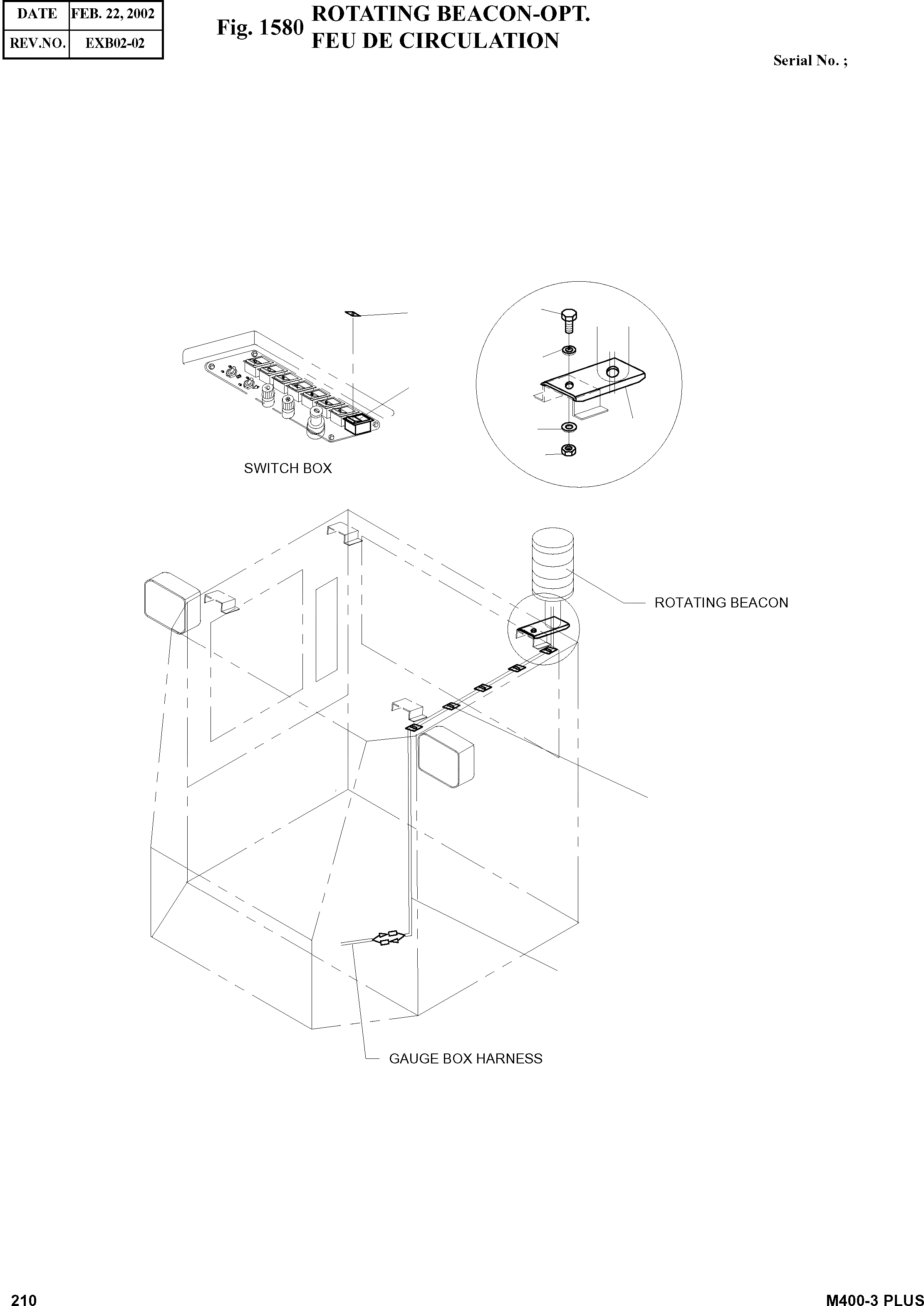 | DATE | FEB. 22, 2002 |
|---|---|
| REV.NO. | EXB02-02 |

Fig. 1580 ROTATING BEACON-OPT.
FEU DE CIRCULATION

Serial No. ;

SWITCH BOX

ROTATING BEACON

GAUGE BOX HARNESS

210

M400-3 PLUS