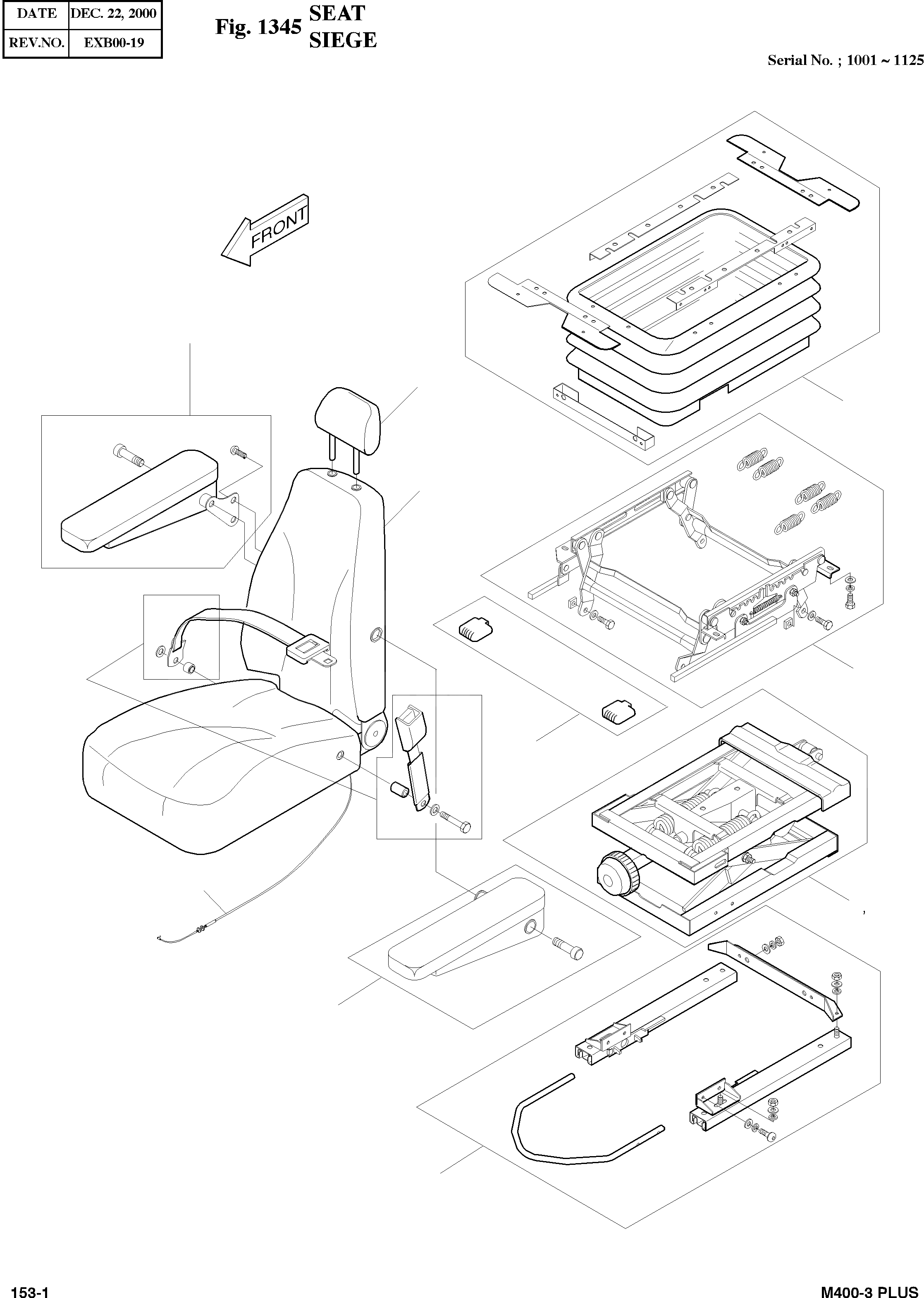 | DATE | DEC. 22, 2000 |
|---|---|
| REV.NO. | EXB00-19 |

Fig. 1345 SEAT
SIEGE

Serial No. ; 1001 ~ 1125

FRONT

153-1

M400-3 PLUS