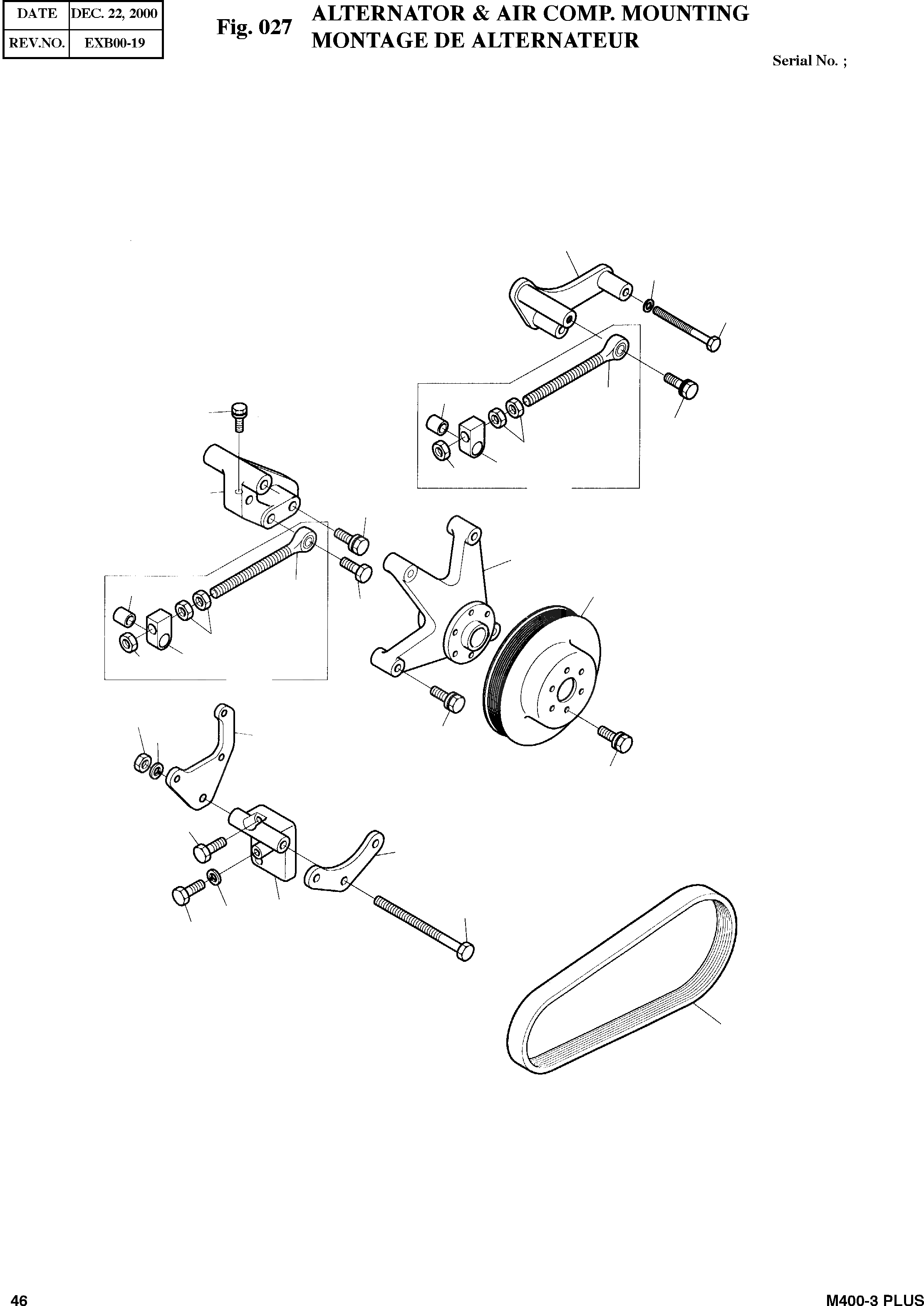 | DATE | DEC. 22, 2000 |
|---|---|
| REV.NO. | EXB00-19 |

Fig. 027 ALTERNATOR & AIR COMP. MOUNTING
MONTAGE DE ALTERNATEUR

Serial No. ;

46

M400-3 PLUS