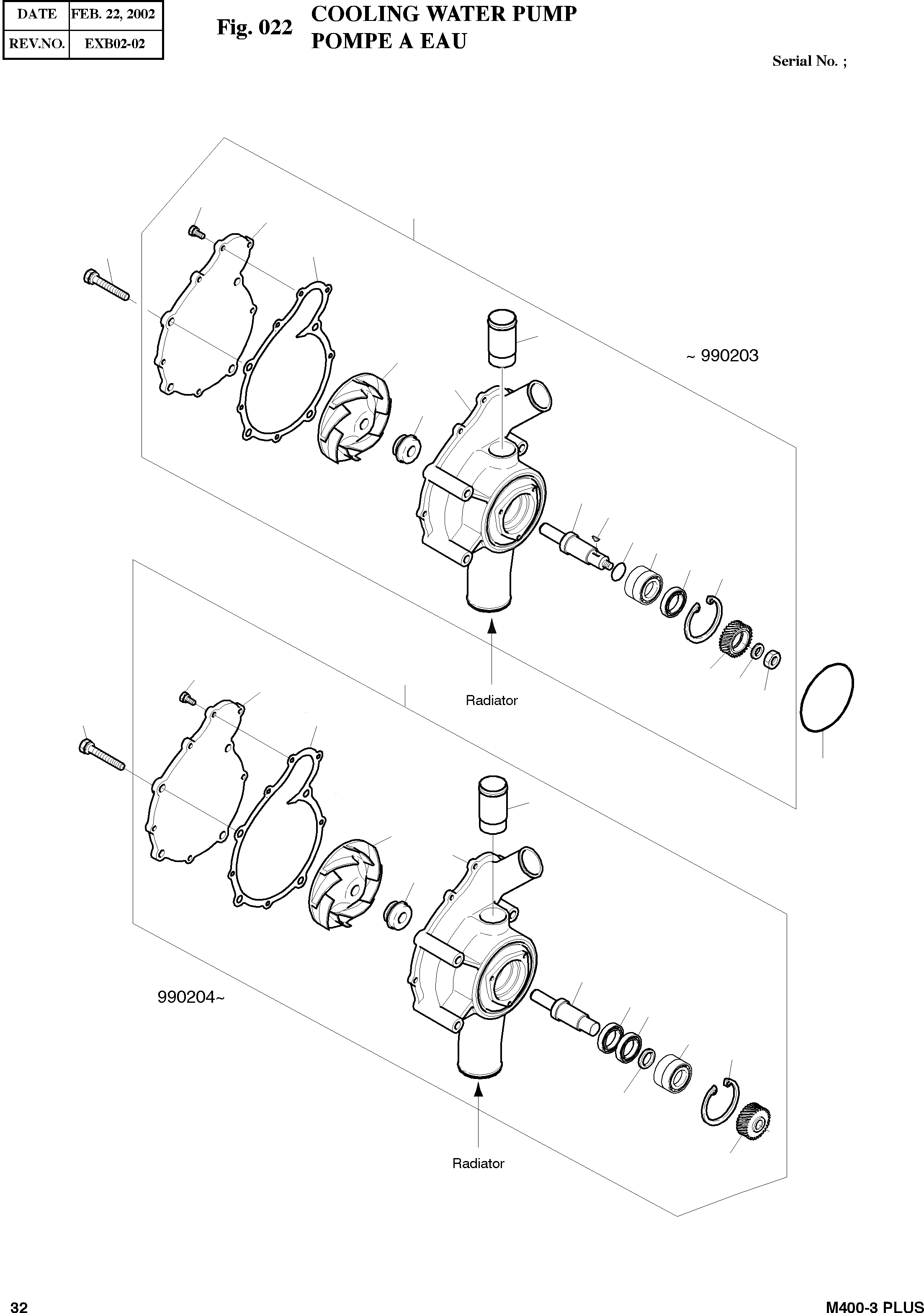 | DATE | FEB. 22, 2002 |
|---|---|
| REV.NO. | EXB02-02 |

Fig. 022 COOLING WATER PUMP
POMPE A EAU

Serial No. ;

~ 990203

Radiator

990204~

Radiator

32

M400-3 PLUS