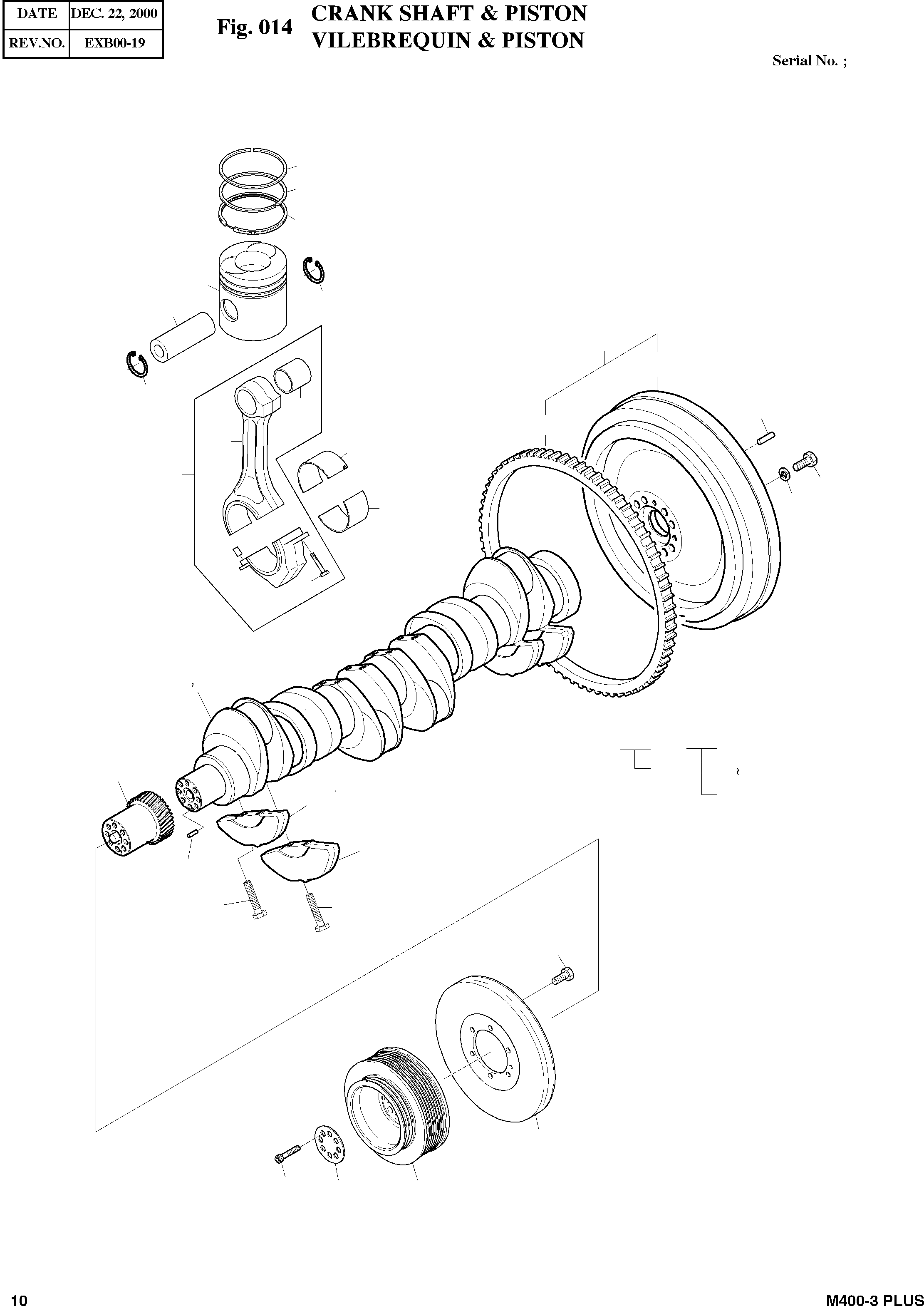 | DATE | DEC. 22, 2000 |
|---|---|
| REV.NO. | EXB00-19 |

Fig. 014 CRANK SHAFT & PISTON
VILEBREQUIN & PISTON

Serial No. ;

10

M400-3 PLUS