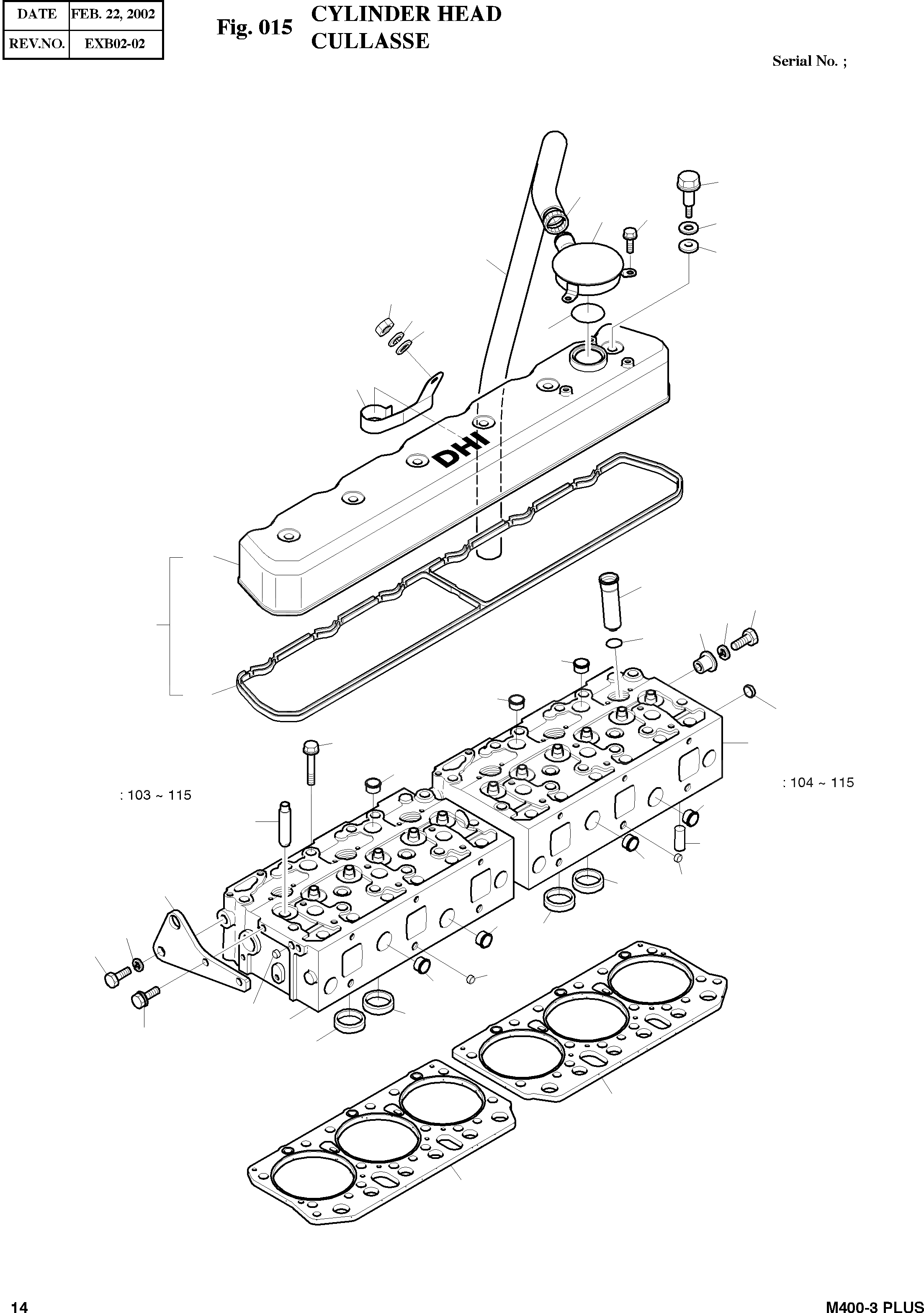 | DATE | FEB. 22, 2002 |
|---|---|
| REV.NO. | EXB02-02 |

Fig. 015 CYLINDER HEAD
CULLASSE

Serial No. ;

DHI

: 103 ~ 115

: 104 ~ 115

14

M400-3 PLUS