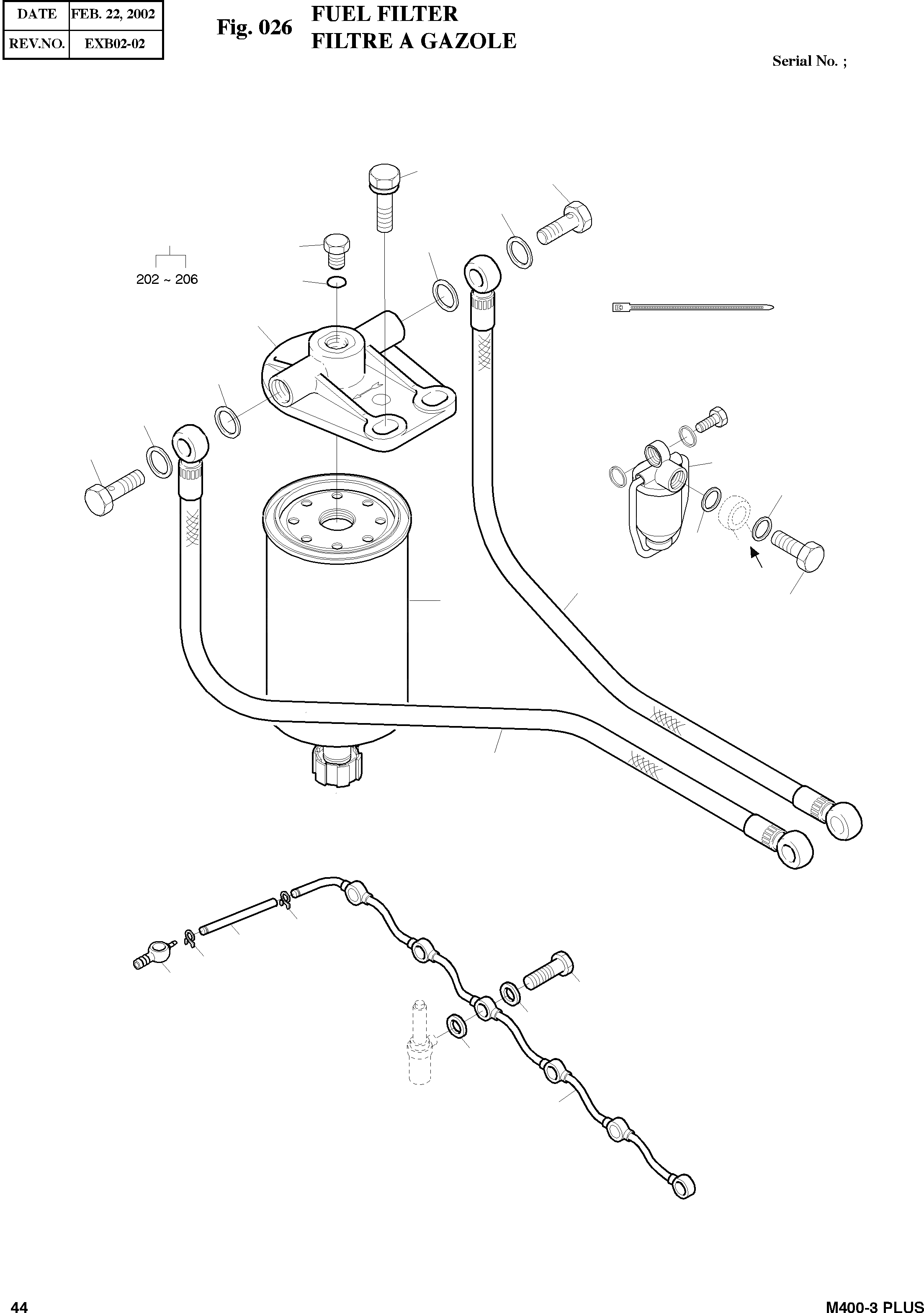 | DATE | FEB. 22, 2002 |
|---|---|
| REV.NO. | EXB02-02 |

Fig. 026 FUEL FILTER
FILTRE A GAZOLE

Serial No. ;

202 ~ 206

44

M400-3 PLUS