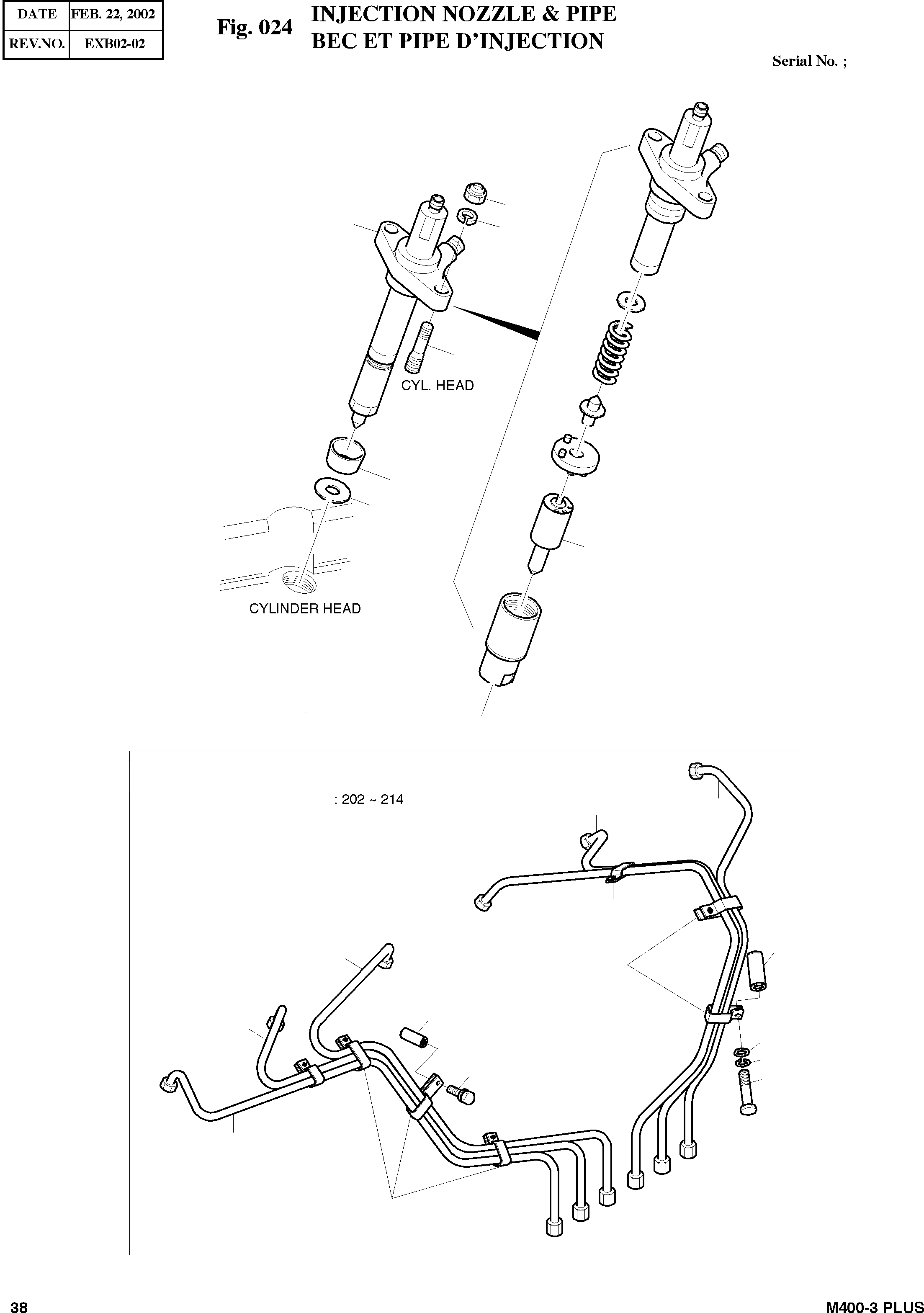 | DATE | FEB. 22, 2002 |
|---|---|
| REV.NO. | EXB02-02 |

Fig. 024 INJECTION NOZZLE & PIPE
BEC ET PIPE D'INJECTION

Serial No. ;

CYL. HEAD

CYLINDER HEAD

: 202 ~ 214

38

M400-3 PLUS