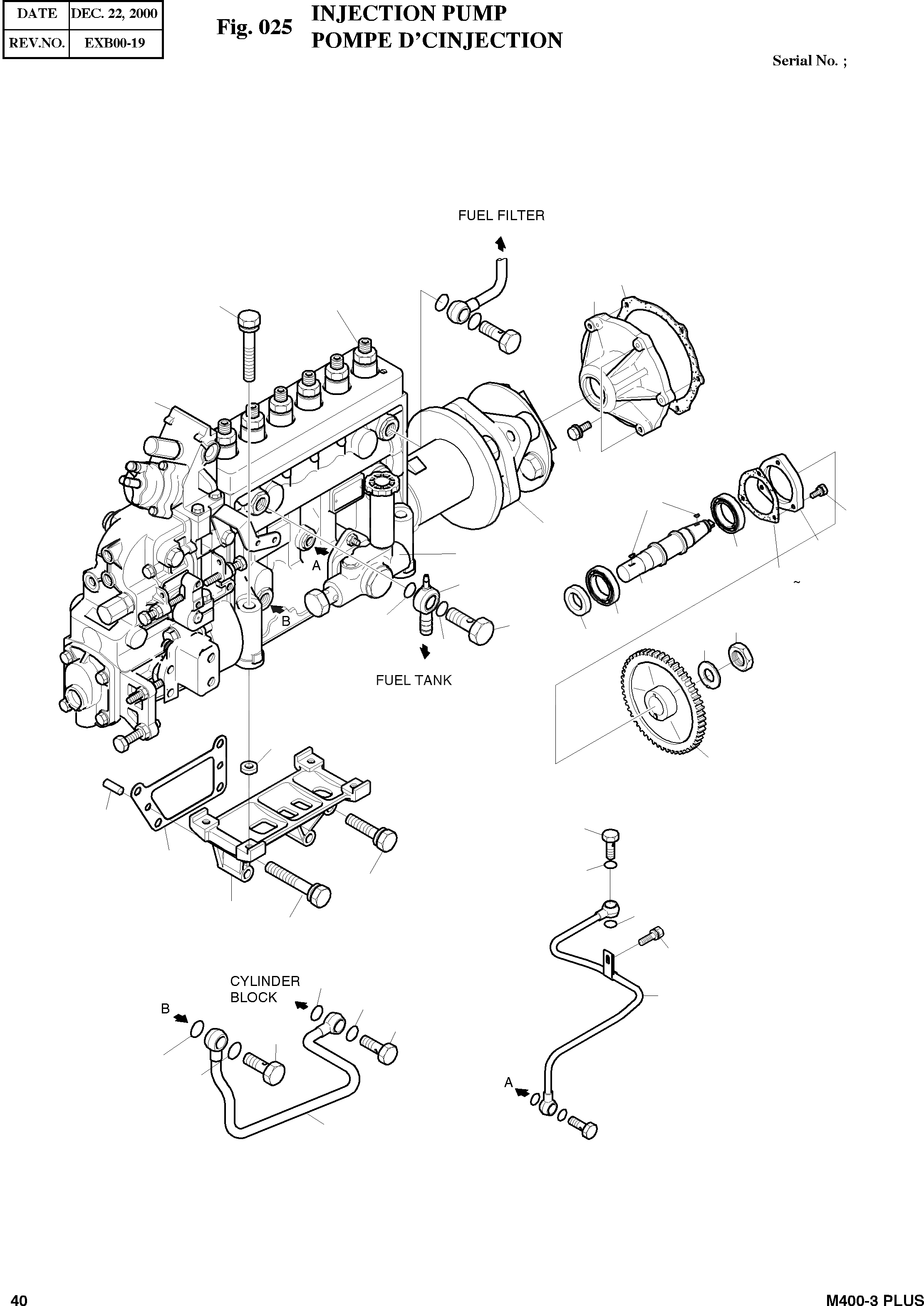 | DATE | DEC. 22, 2000 |
|---|---|
| REV.NO. | EXB00-19 |

Fig. 025 INJECTION PUMP
POMPE D'CINJECTION

Serial No. ;

FUEL FILTER

A

B

FUEL TANK

~

CYLINDER BLOCK

B

A

40

M400-3 PLUS