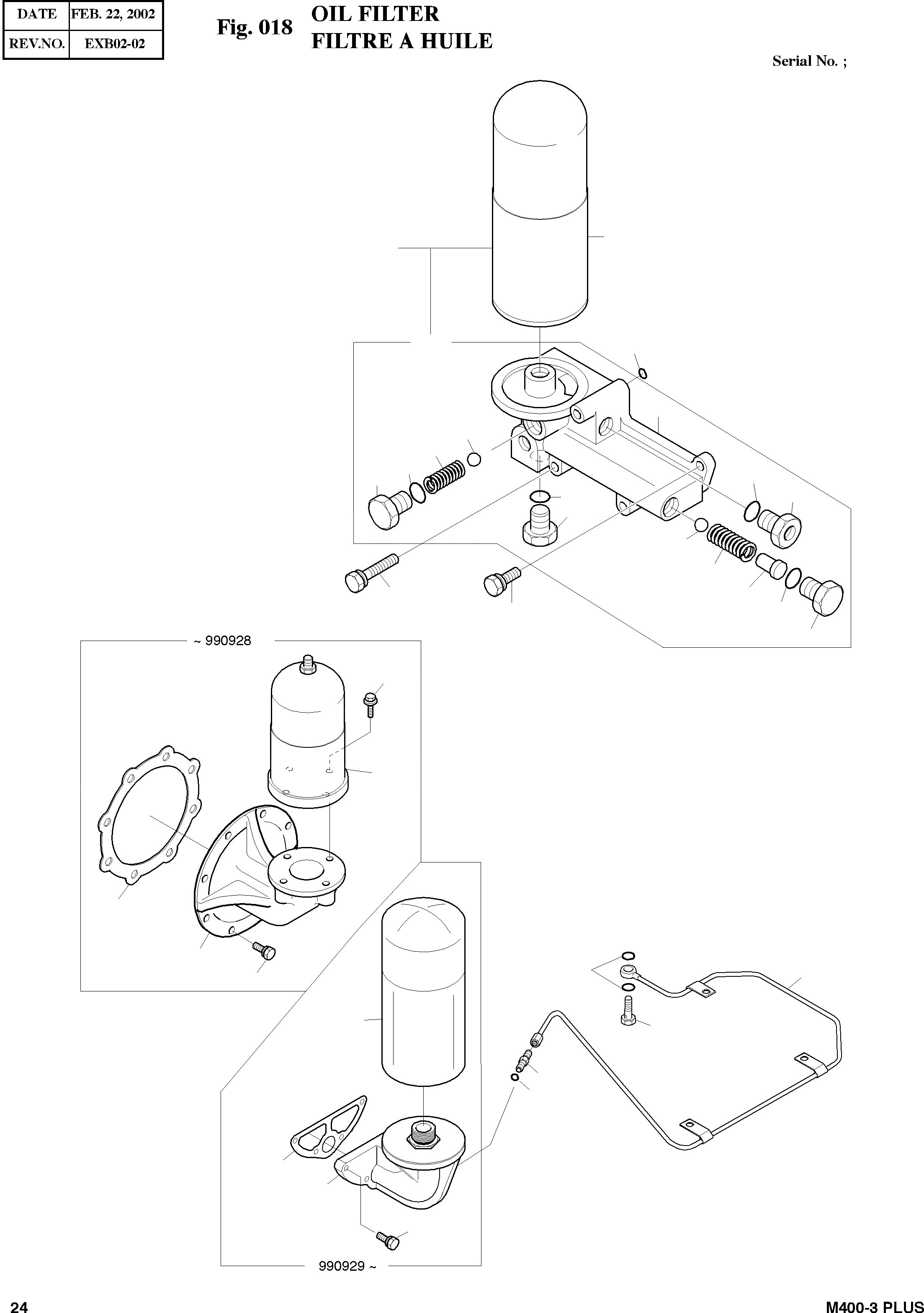 | DATE | FEB. 22, 2002 |
|---|---|
| REV.NO. | EXB02-02 |

Fig. 018 OIL FILTER
FILTRE A HUILE

Serial No. ;

~ 990928

990929 ~

24

M400-3 PLUS